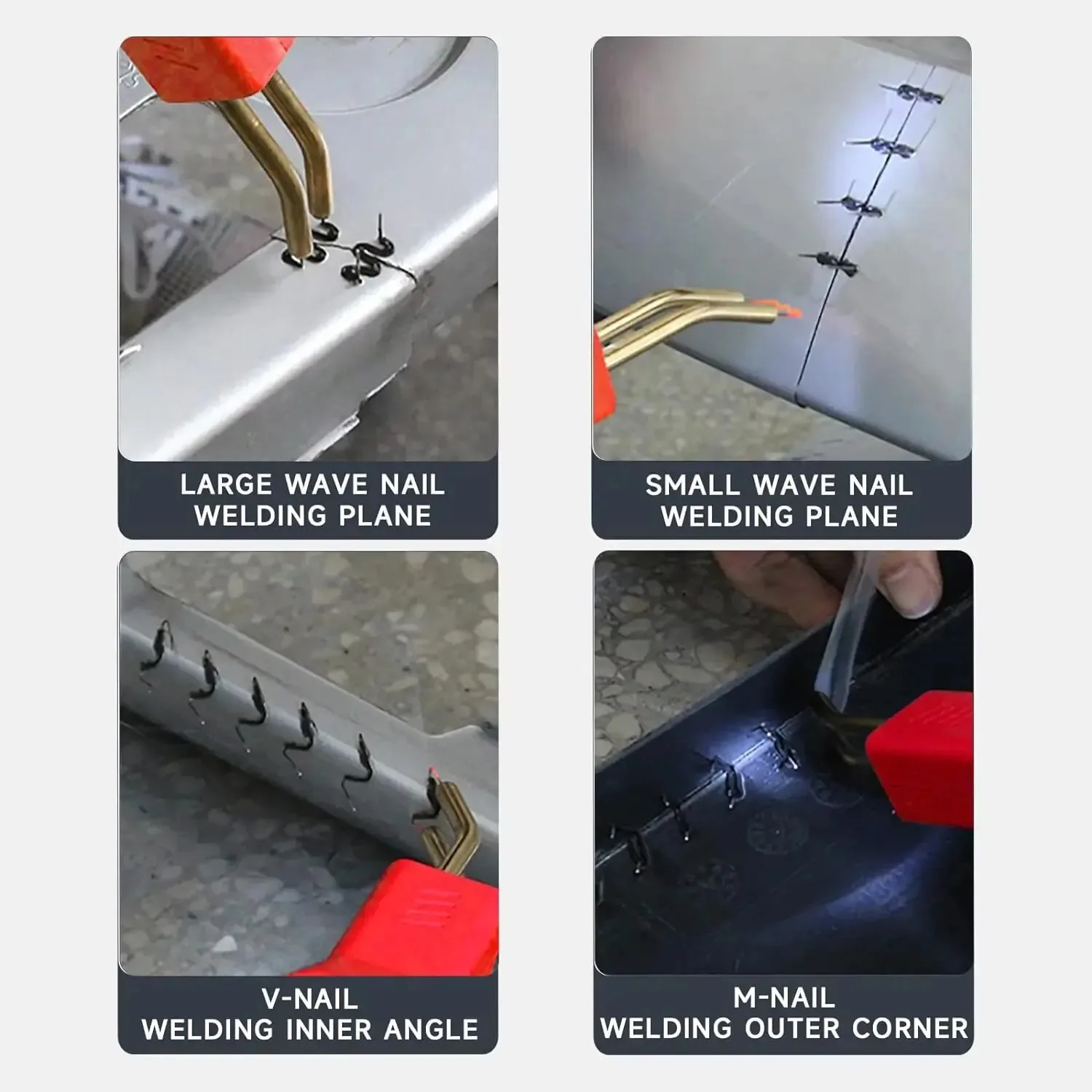 LARGE WAVE NAIL
WELDING PLANE

SMALL WAVE NAIL
WELDING PLANE

V-NAIL
WELDING INNER ANGLE

M-NAIL
WELDING OUTER CORNER