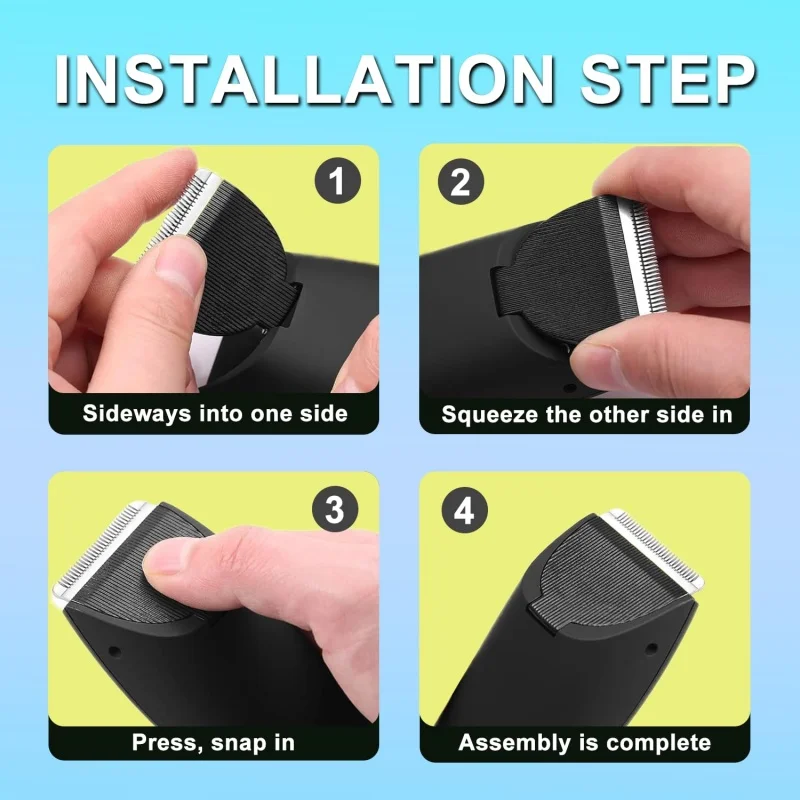 INSTALLATION STEP

1
Sideways into one side

2
Squeeze the other side in

3
Press, snap in

4
Assembly is complete