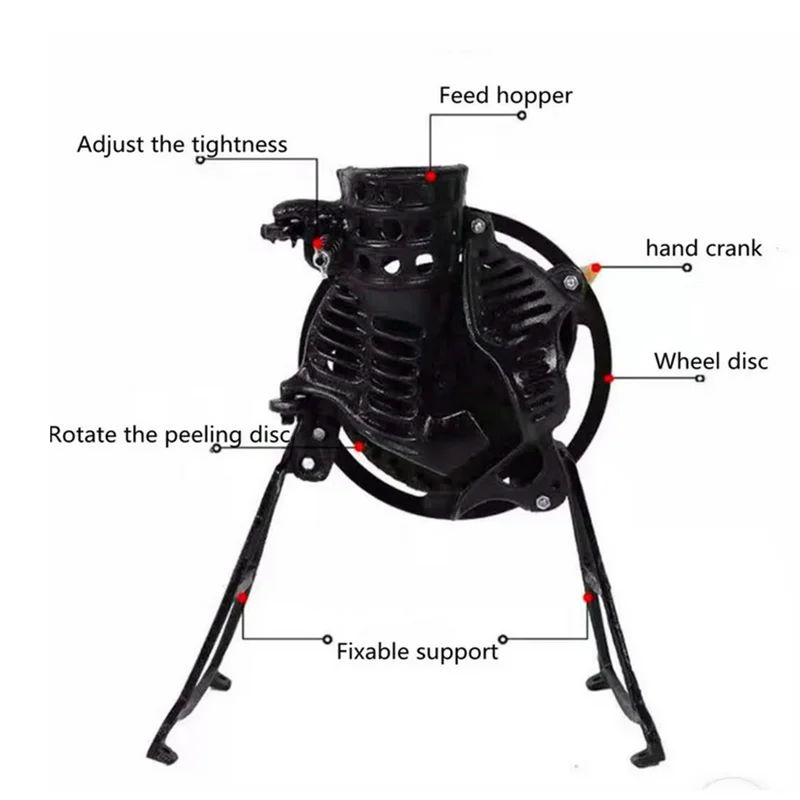 Feed hopper

Adjust the tightness

hand crank

Wheel disc

Rotate the peeling disc

Fixable support