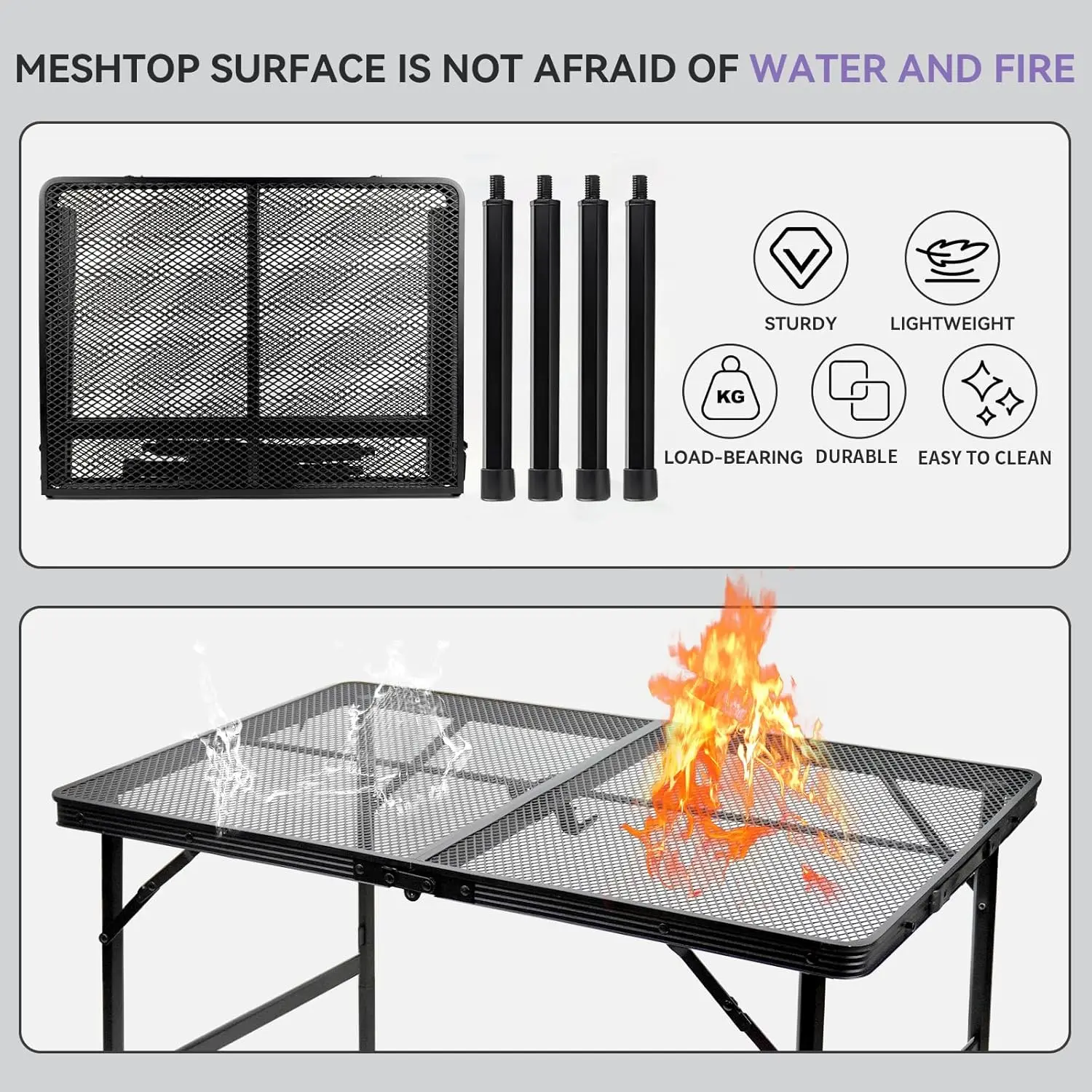 MESHTOP SURFACE IS NOT AFRAID OF WATER AND FIRE

STURDY

LIGHTWEIGHT

KG

LOAD-BEARING

DURABLE

EASY TO CLEAN