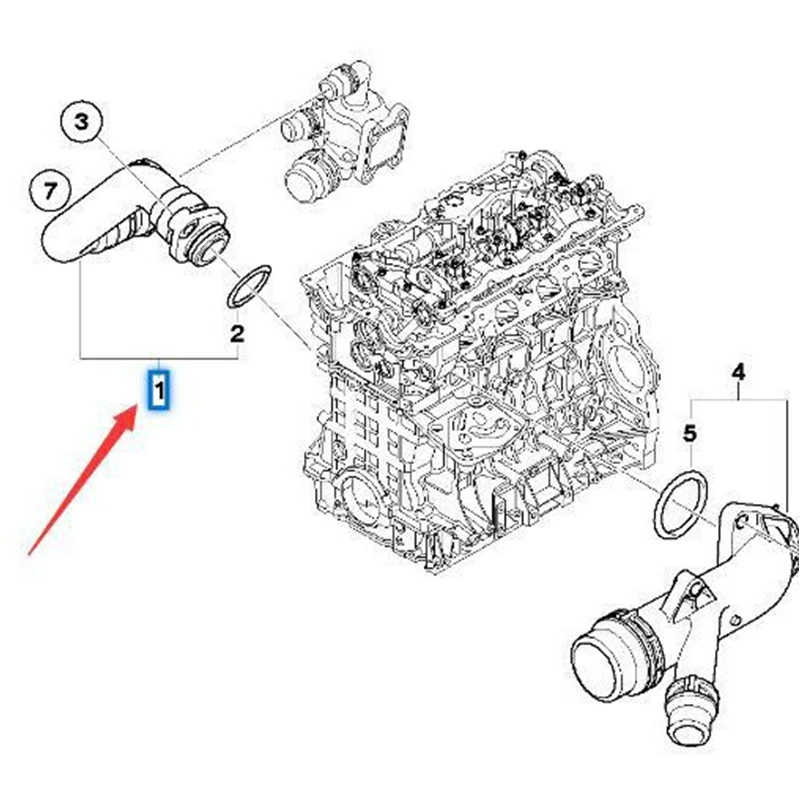 3
7
2
1
4
5