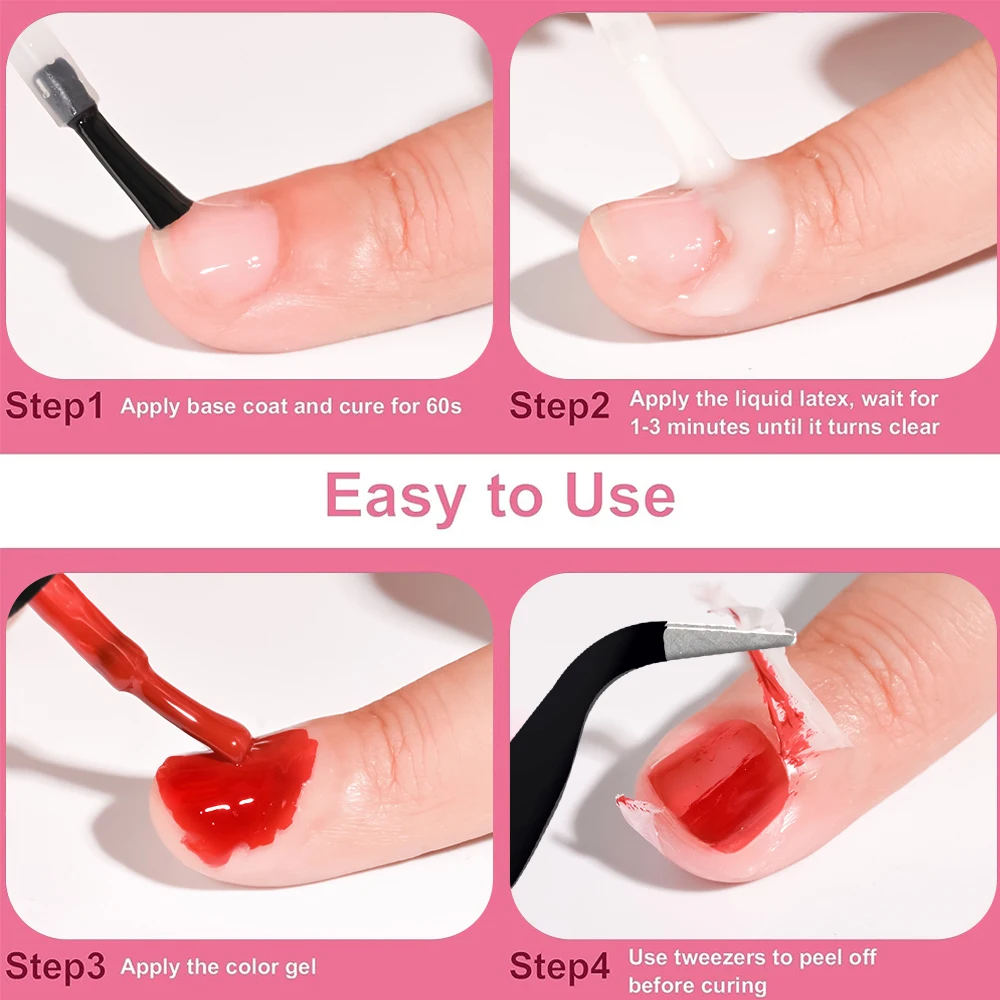 Step1 Apply base coat and cure for 60s

Step2 Apply the liquid latex, wait for 1-3 minutes until it turns clear

Easy to Use

Step3 Apply the color gel

Step4 Use tweezers to peel off before curing