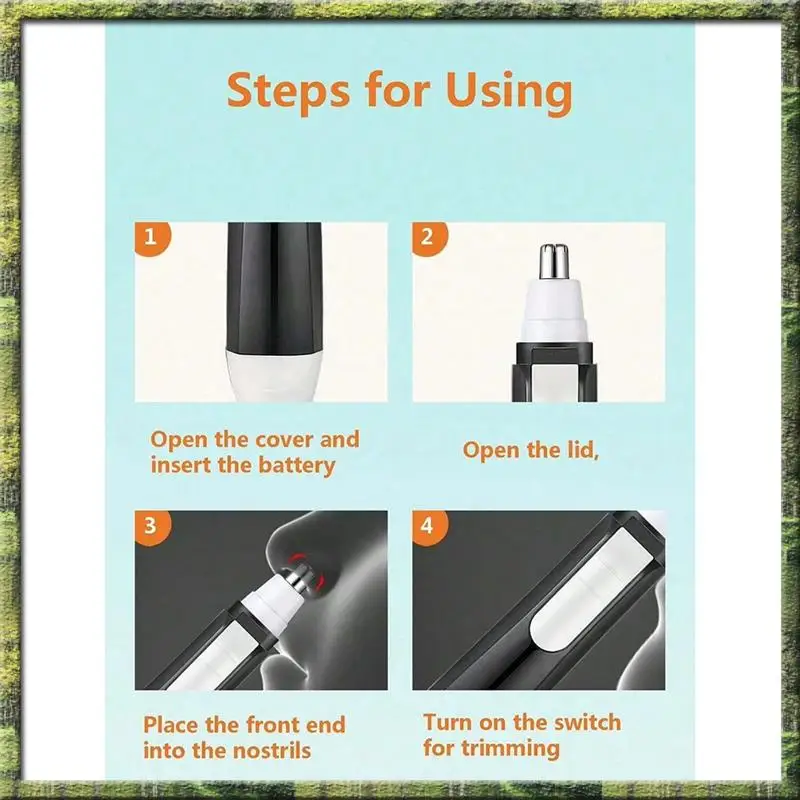 Steps for Using

1

Open the cover and insert the battery

2

Open the lid,

3

Place the front end into the nostrils

4

Turn on the switch for trimming