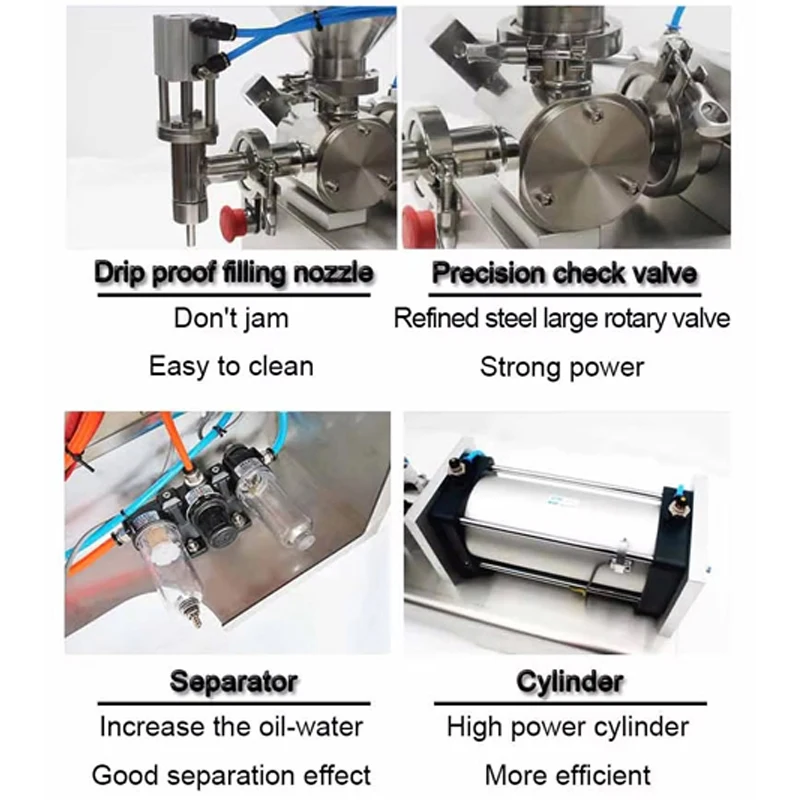 Drip proof filling nozzle
Don't jam
Easy to clean

Precision check valve
Refined steel large rotary valve
Strong power

Separator
Increase the oil-water
Good separation effect

Cylinder
High power cylinder
More efficient