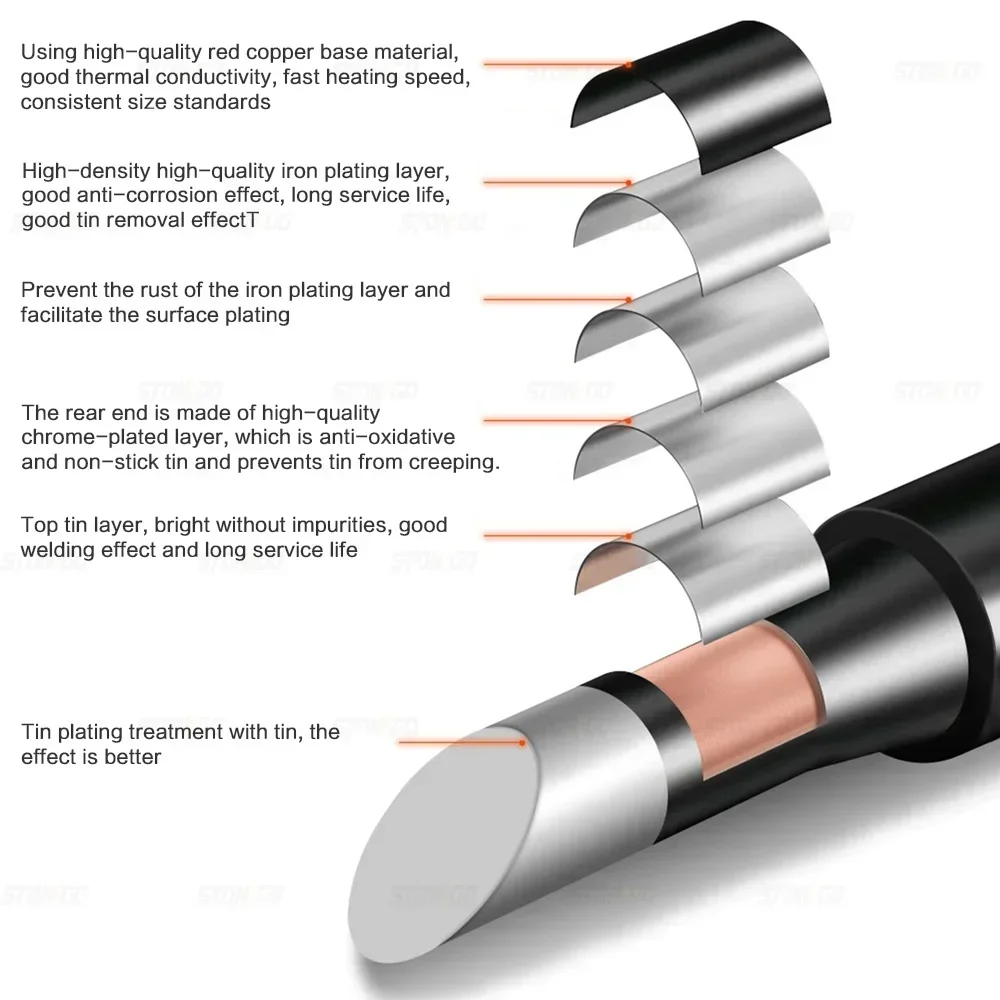 Using high-quality red copper base material, good thermal conductivity, fast heating speed, consistent size standards

High-density high-quality iron plating layer, good anti-corrosion effect, long service life, good tin removal effectT

Prevent the rust of the iron plating layer and facilitate the surface plating

The rear end is made of high-quality chrome-plated layer, which is anti-oxidative and non-stick tin and prevents tin from creeping.

Top tin layer, bright without impurities, good welding effect and long service life

Tin plating treatment with tin, the effect is better