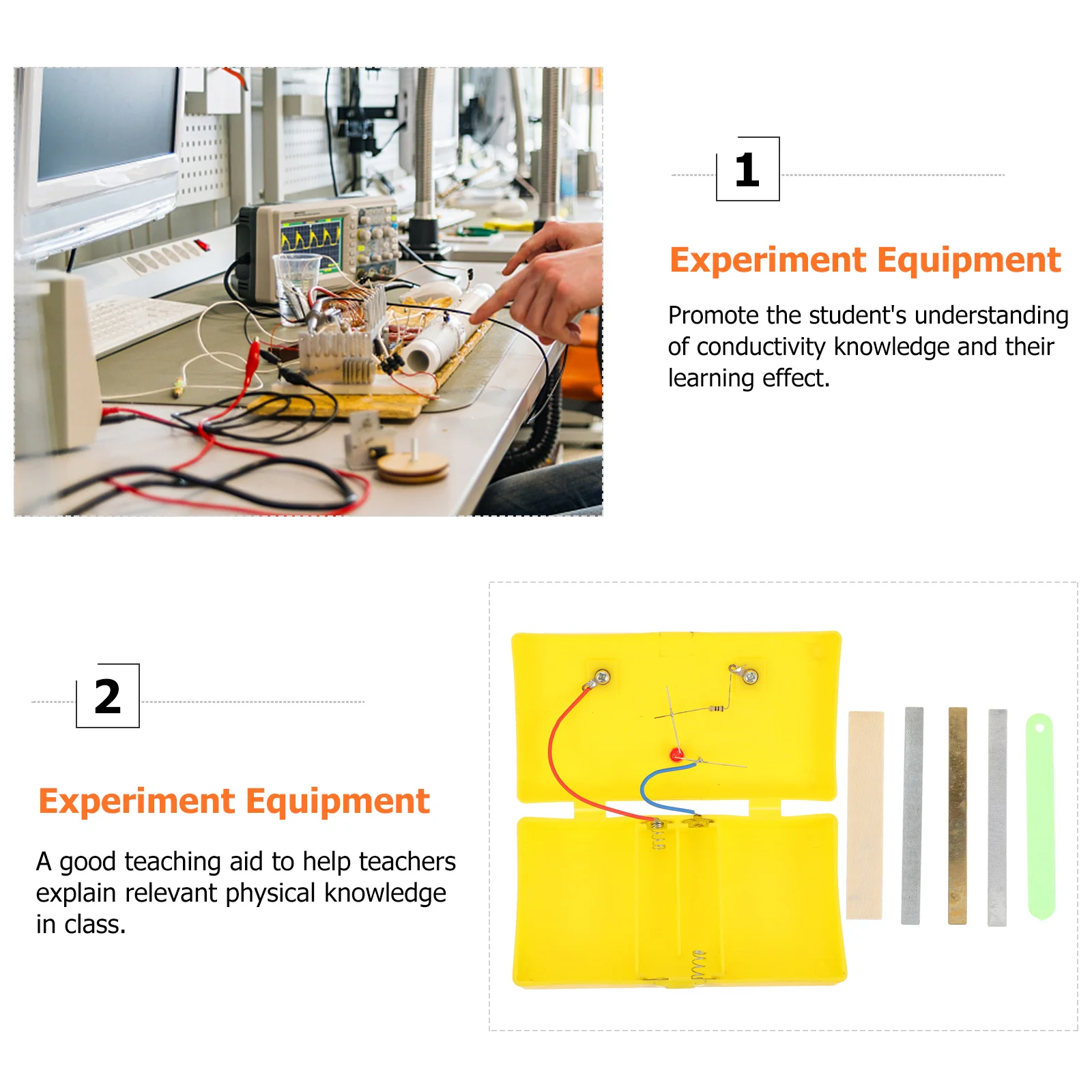 1

Experiment Equipment

Promote the student's understanding of conductivity knowledge and their learning effect.

2

Experiment Equipment

A good teaching aid to help teachers explain relevant physical knowledge in class.