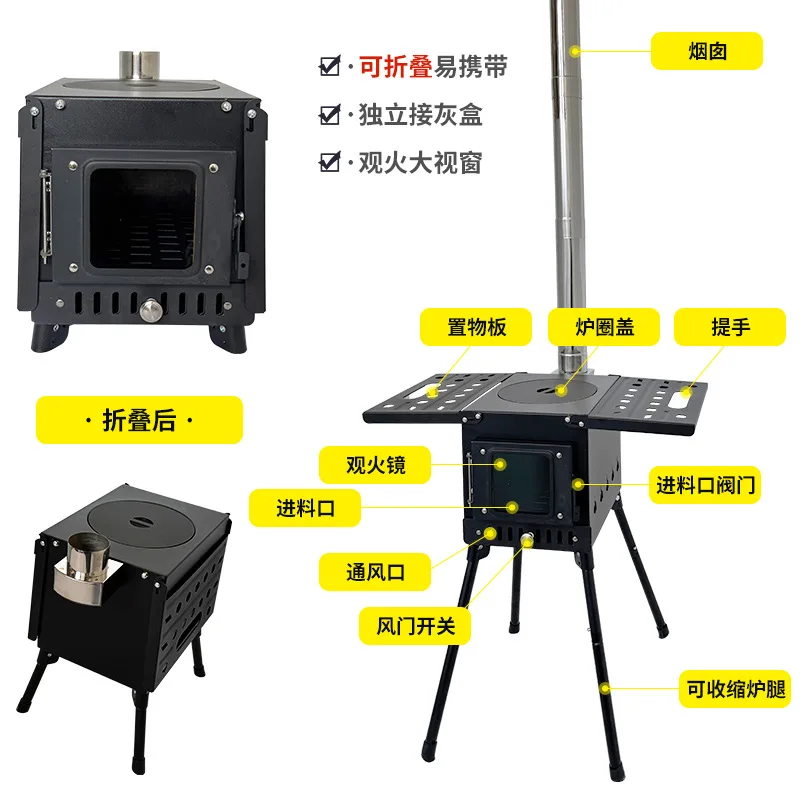 ☑ · 可折叠易携带

☑ · 独立接灰盒

☑ · 观火大视窗

烟囱

置物板

炉圈盖

提手

· 折叠后 ·

观火镜

进料口

进料口阀门

通风口

风门开关

可收缩炉腿