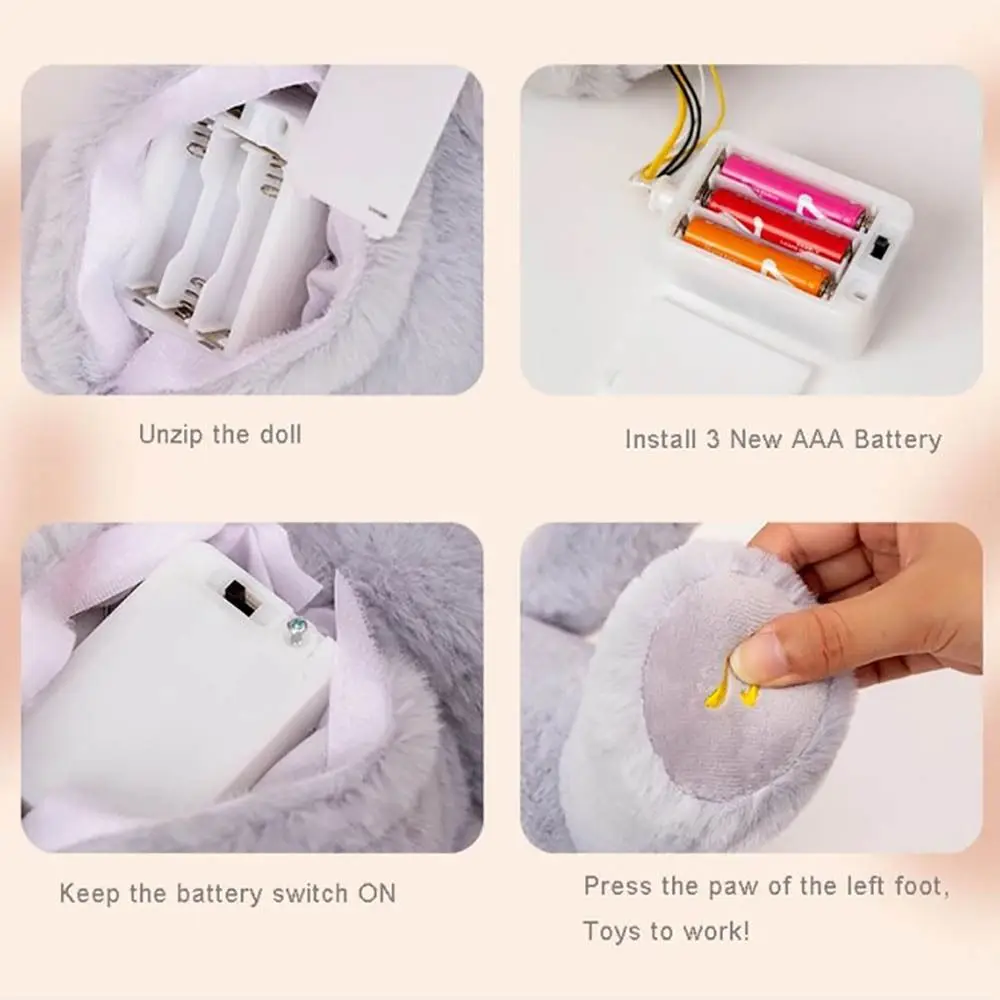 Unzip the doll

Install 3 New AAA Battery

Keep the battery switch ON

Press the paw of the left foot,
Toys to work!