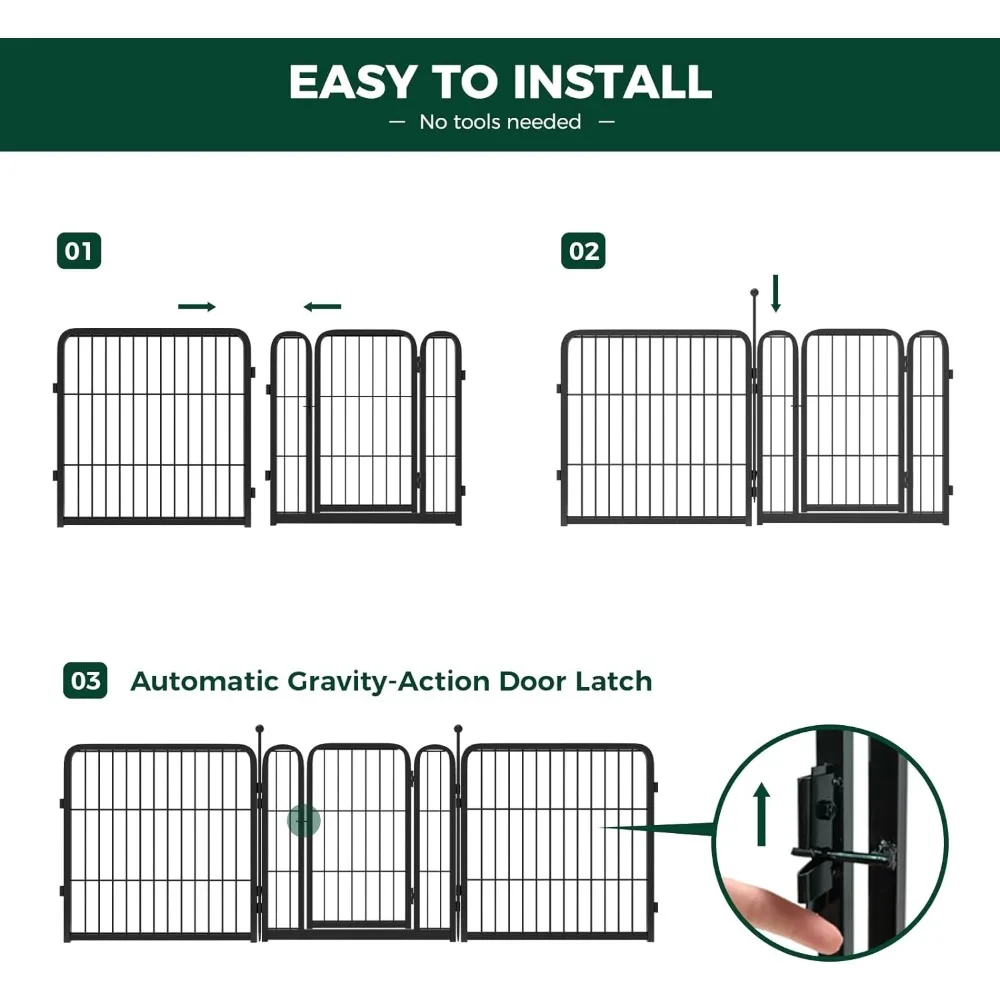 EASY TO INSTALL

— No tools needed —

01

02

03 Automatic Gravity-Action Door Latch