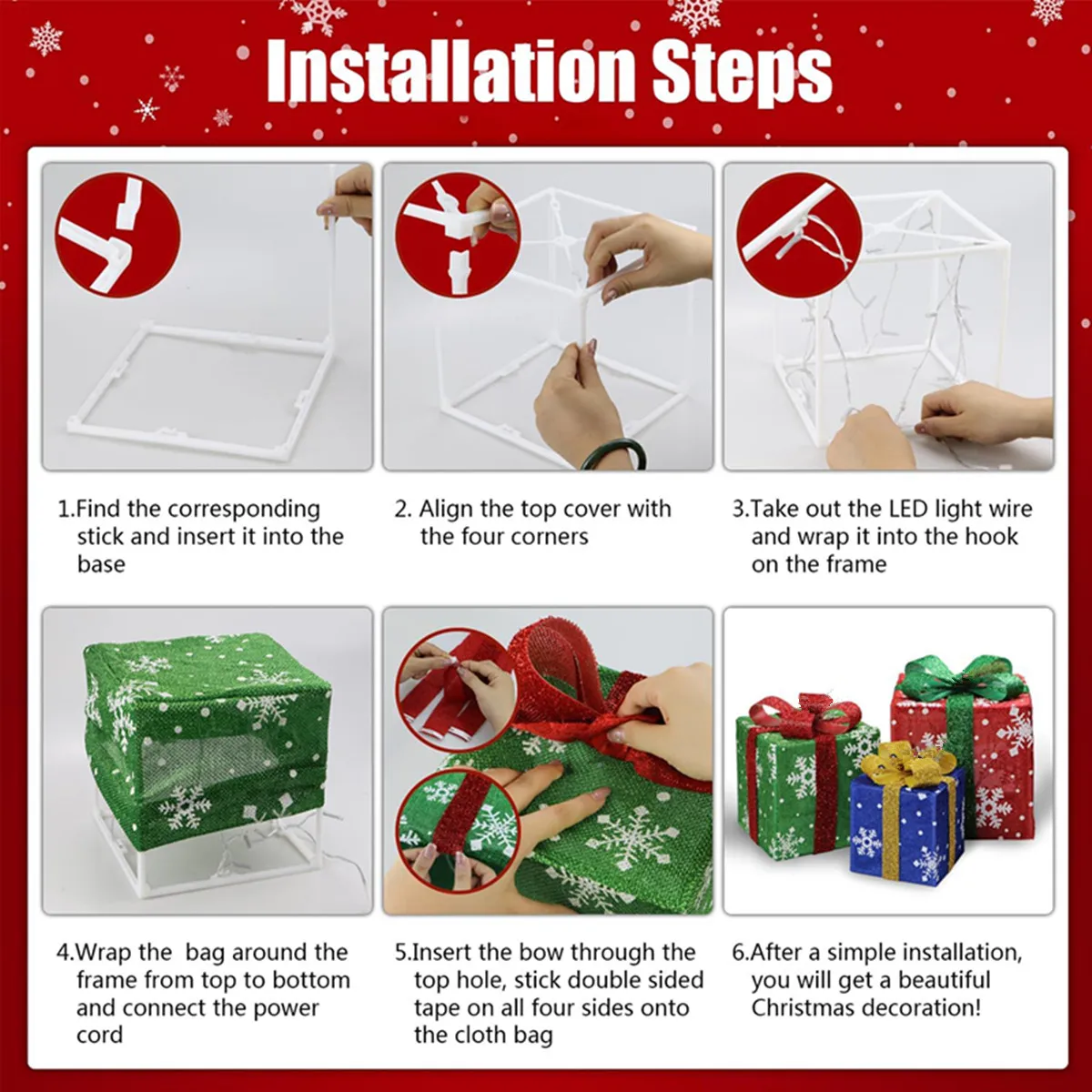 Installation Steps

1.Find the corresponding stick and insert it into the base

2. Align the top cover with the four corners

3.Take out the LED light wire and wrap it into the hook on the frame

4.Wrap the bag around the frame from top to bottom and connect the power cord

5.Insert the bow through the top hole, stick double sided tape on all four sides onto the cloth bag

6.After a simple installation, you will get a beautiful Christmas decoration!