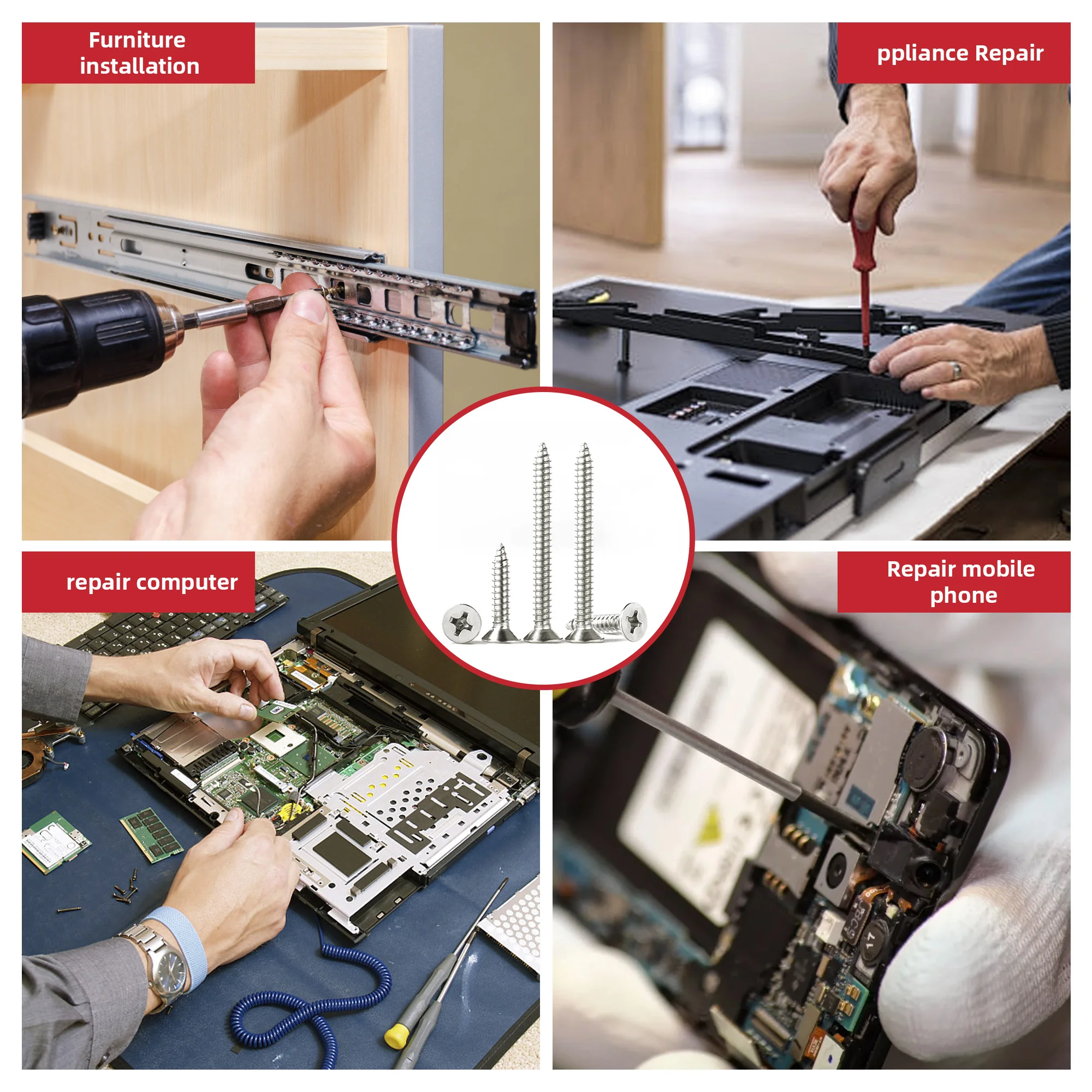 Furniture installation

ppliance Repair

repair computer

Repair mobile phone