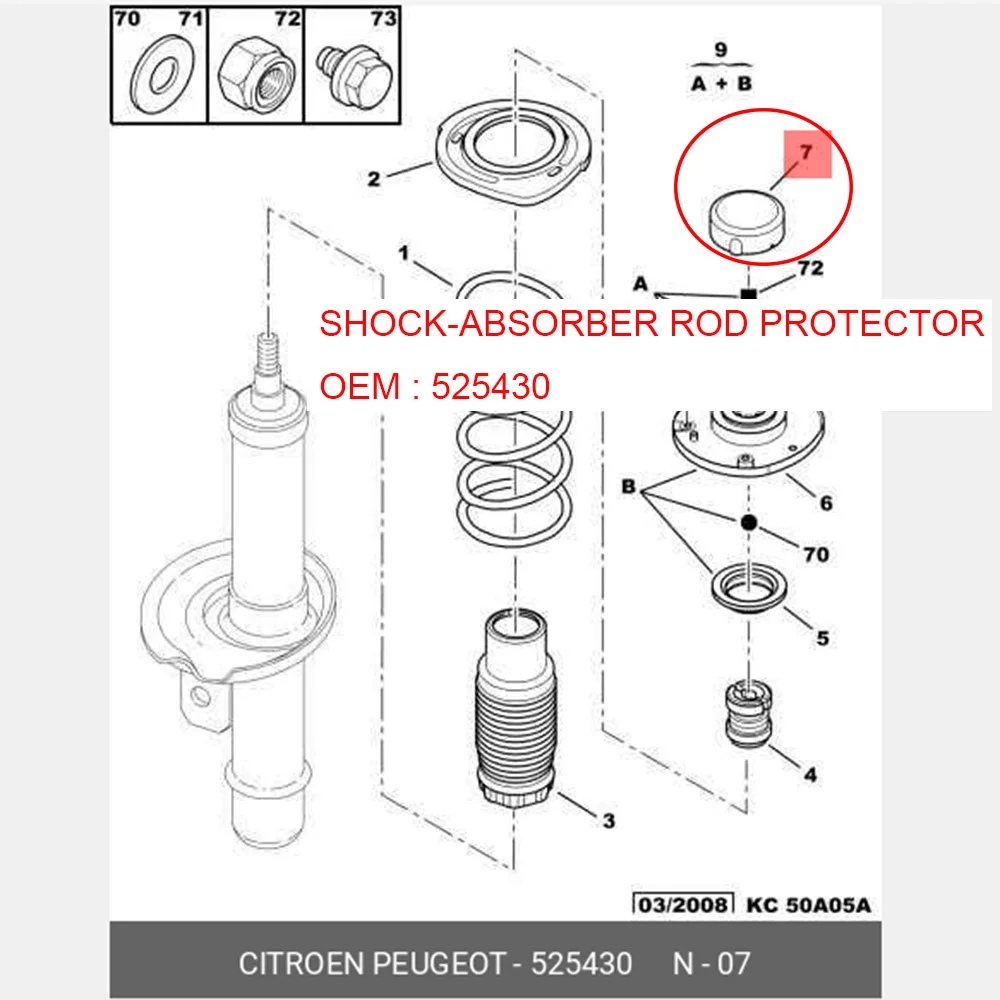 70 71 72 73

9
A + B

7

2

1

A

72

SHOCK-ABSORBER ROD PROTECTOR

OEM : 525430

B

6

70

5

4

3

03/2008 KC 50A05A

CITROEN PEUGEOT - 525430 N - 07