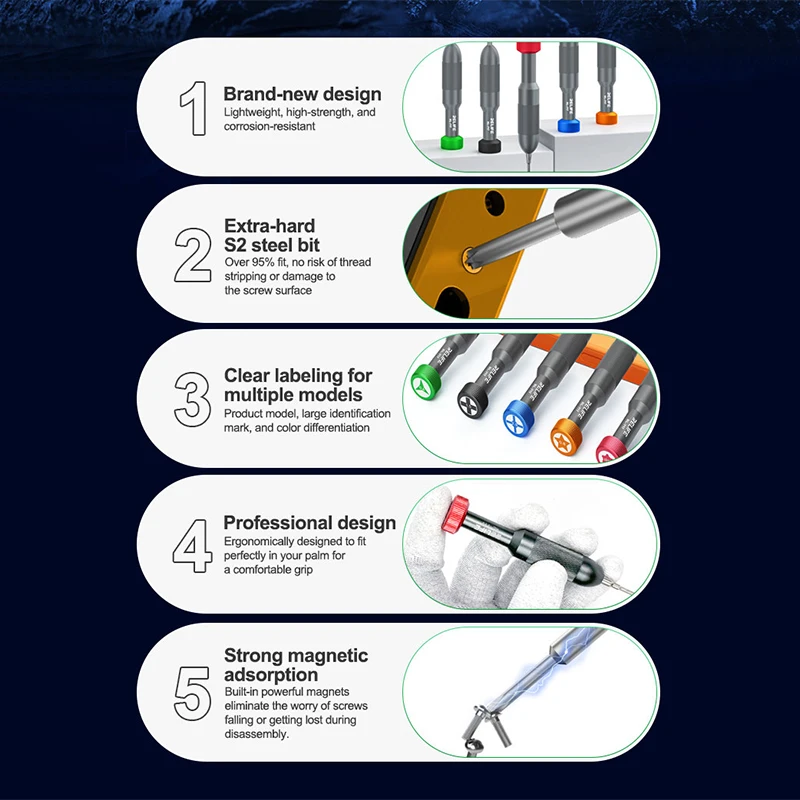 1
Brand-new design
Lightweight, high-strength, and corrosion-resistant

2
Extra-hard S2 steel bit
Over 95% fit, no risk of thread stripping or damage to the screw surface

3
Clear labeling for multiple models
Product model, large identification mark, and color differentiation

4
Professional design
Ergonomically designed to fit perfectly in your palm for a comfortable grip

5
Strong magnetic adsorption
Built-in powerful magnets eliminate the worry of screws falling or getting lost during disassembly.