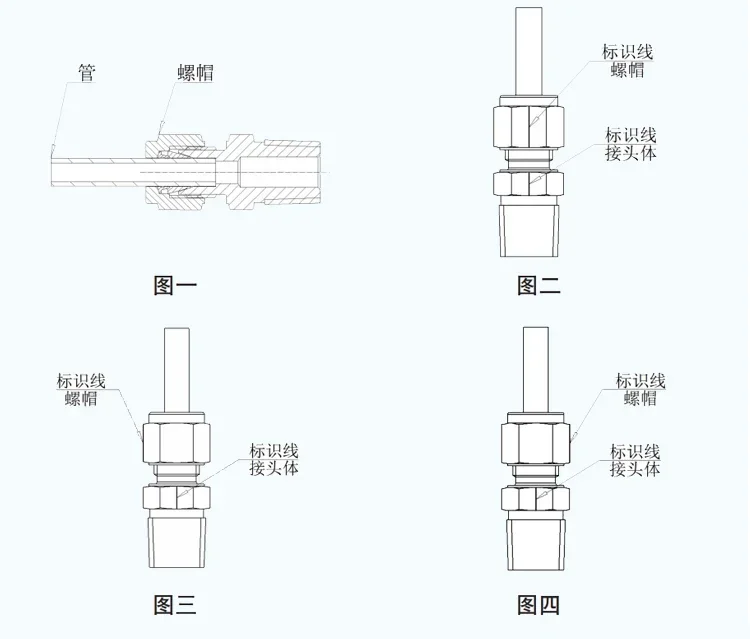 管
螺帽

图一

标识线
螺帽
标识线
接头体

图二

标识线
螺帽
标识线
接头体

图三

标识线
螺帽
标识线
接头体

图四