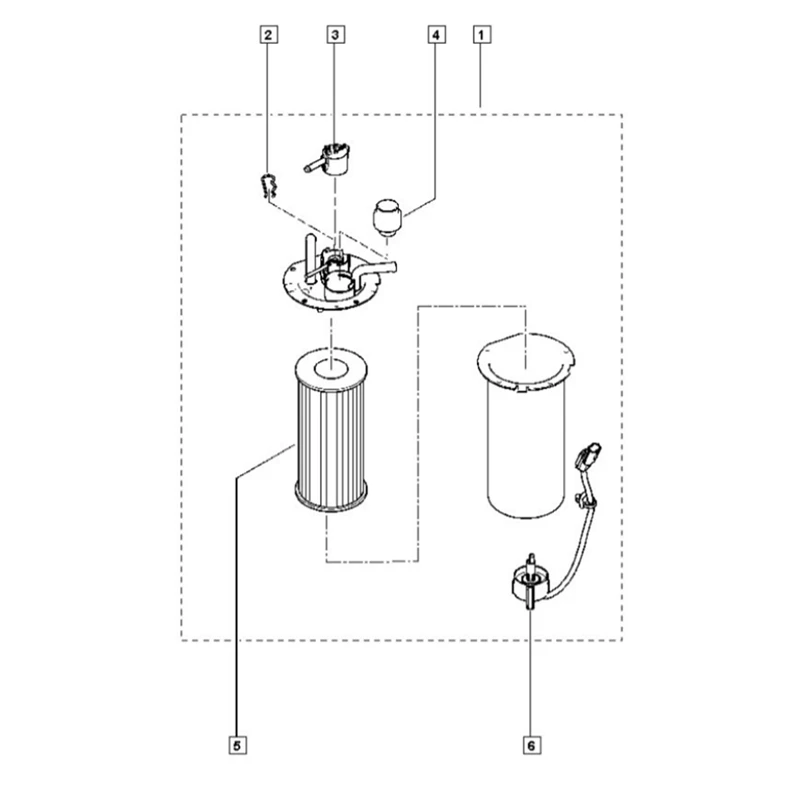 2
3
4
1
5
6