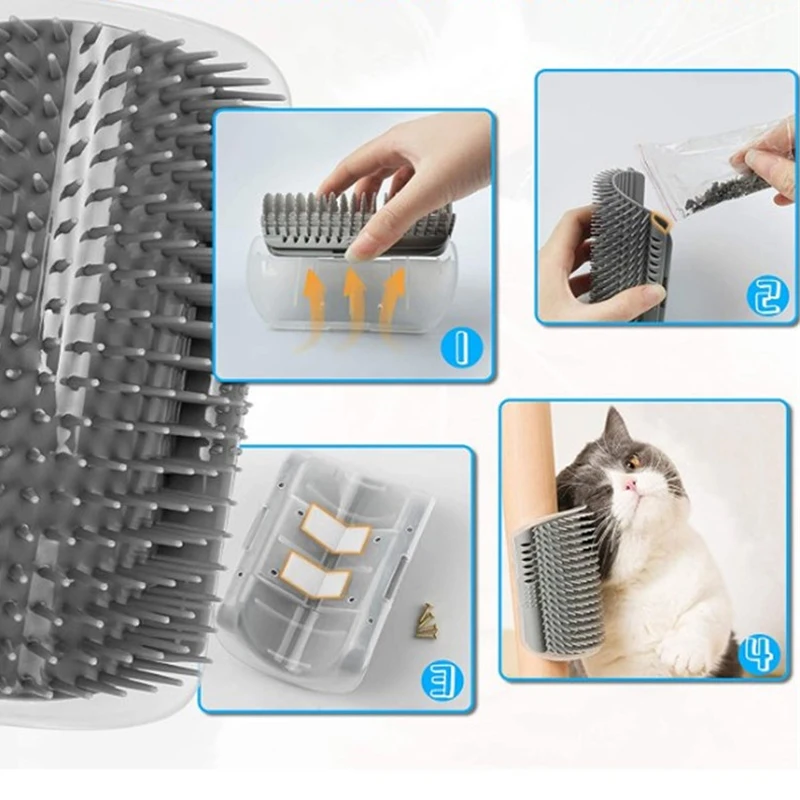 1
2
3
4