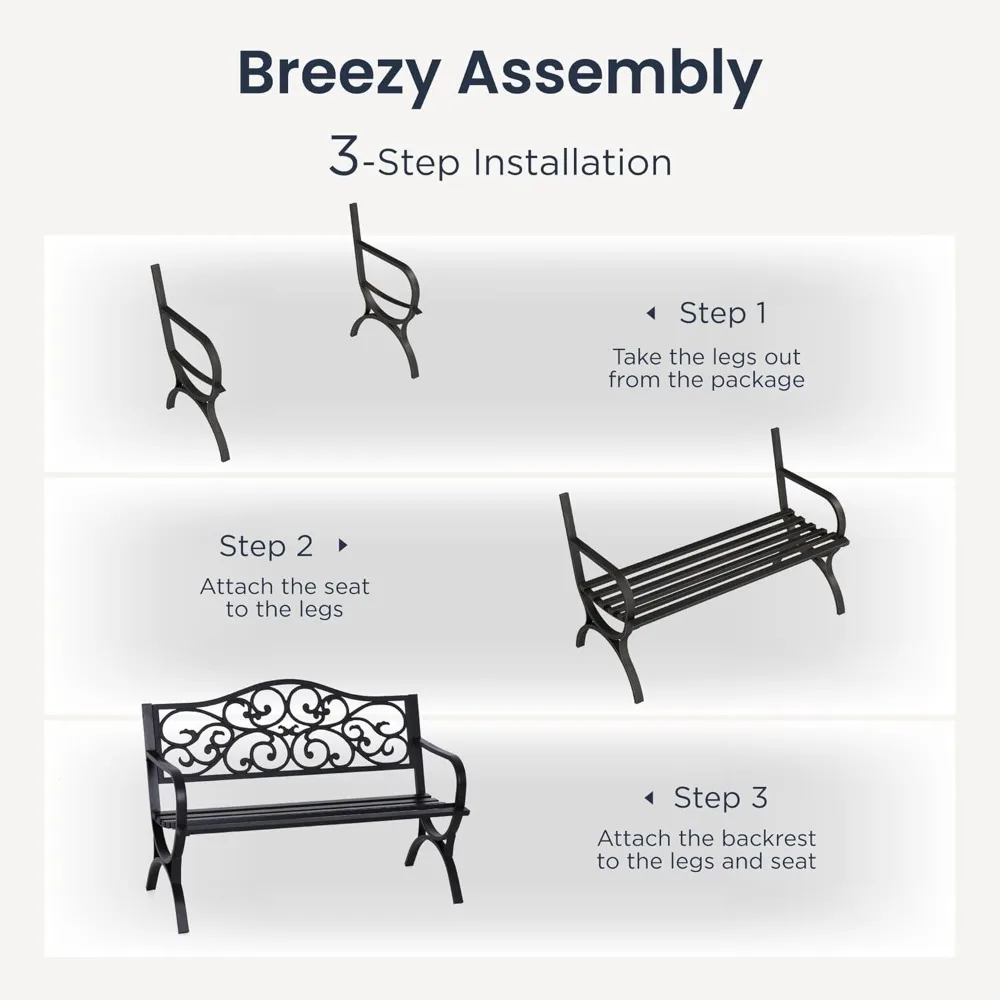 Breezy Assembly

3-Step Installation

Step 1

Take the legs out from the package

Step 2

Attach the seat to the legs

Step 3

Attach the backrest to the legs and seat