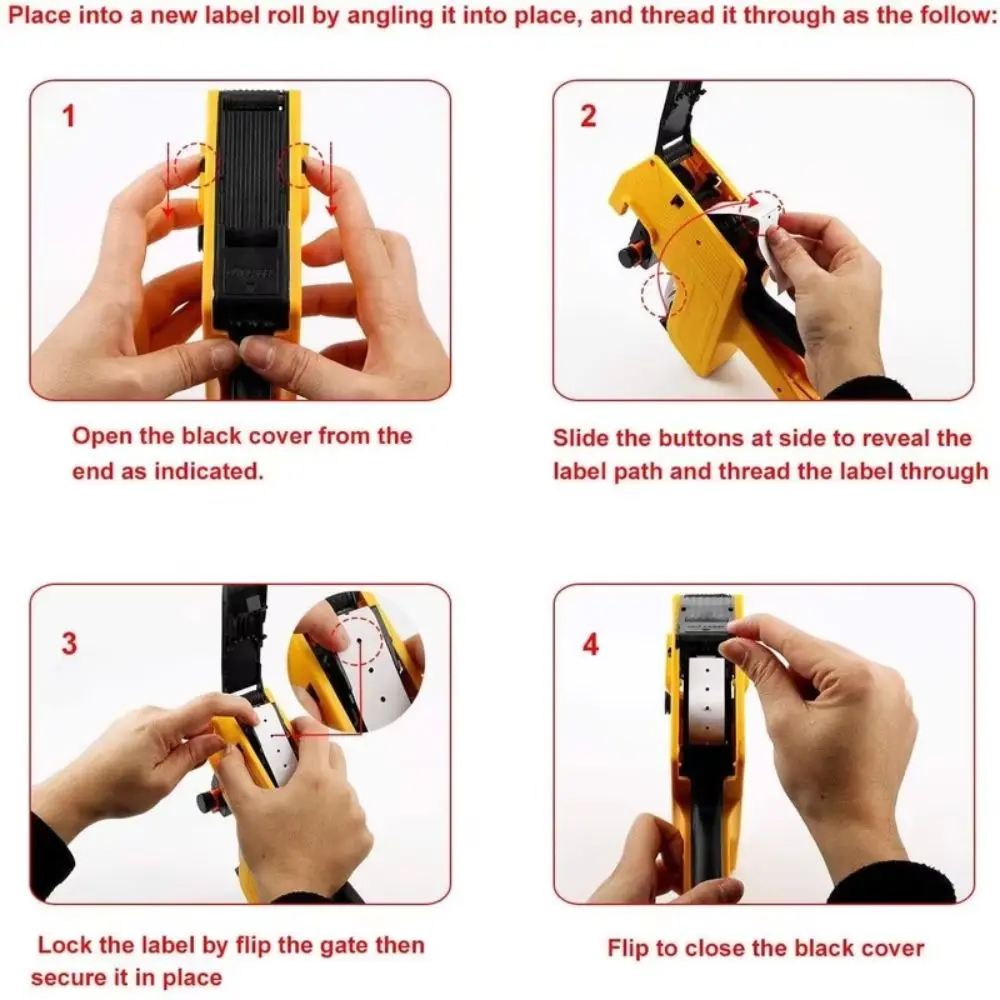 Place into a new label roll by angling it into place, and thread it through as the follow:

1

Open the black cover from the end as indicated.

2

Slide the buttons at side to reveal the label path and thread the label through

3

Lock the label by flip the gate then secure it in place

4

Flip to close the black cover