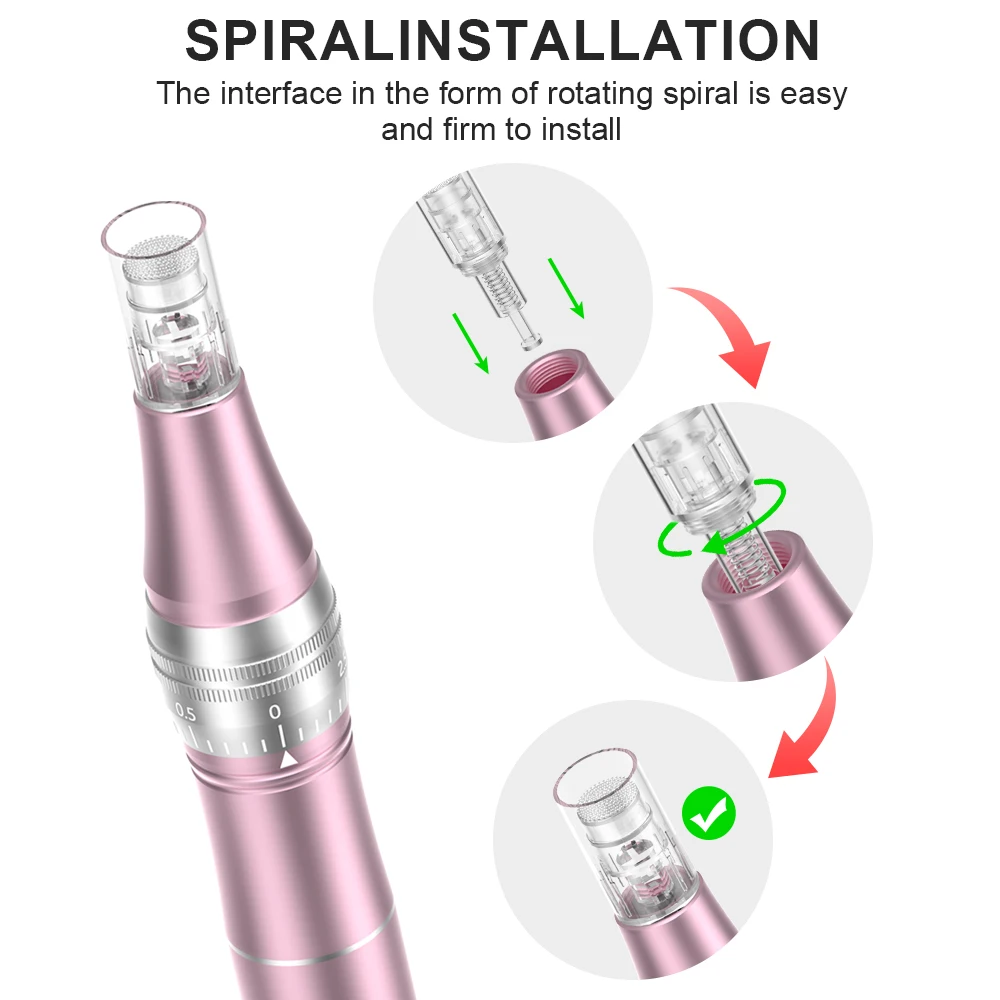 SPIRALINSTALLATION

The interface in the form of rotating spiral is easy and firm to install

0.5 0 2