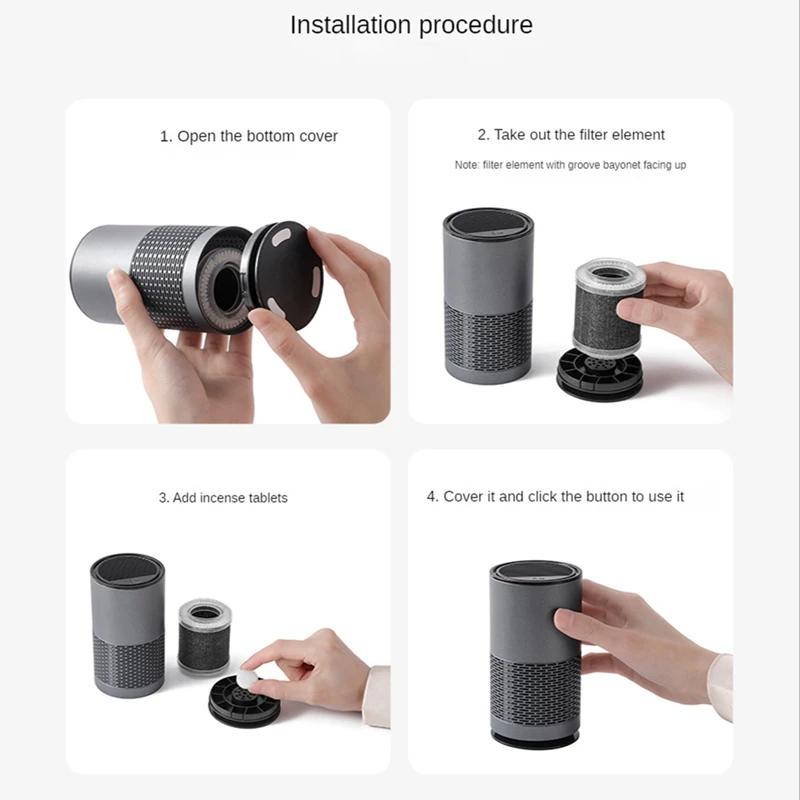 Installation procedure

1. Open the bottom cover

2. Take out the filter element

Note: filter element with groove bayonet facing up

3. Add incense tablets

4. Cover it and click the button to use it