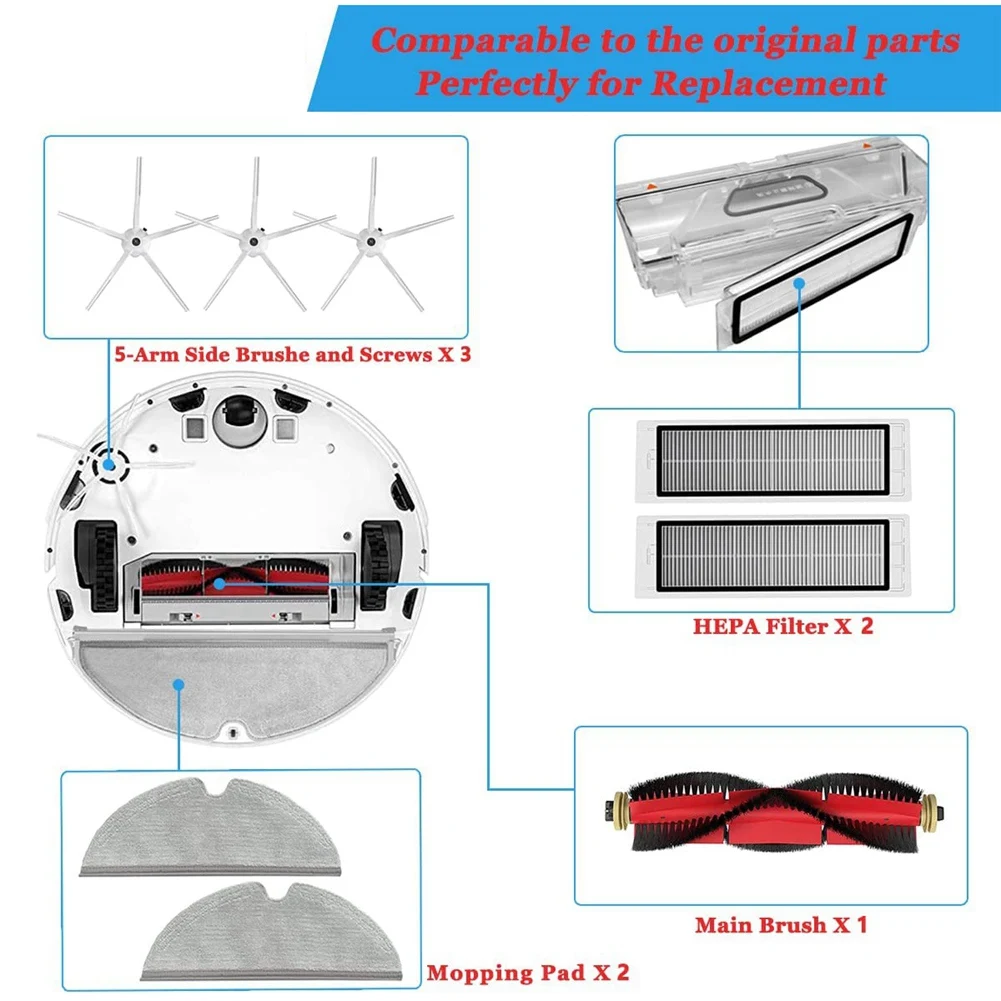 Comparable to the original parts
Perfectly for Replacement

5-Arm Side Brushe and Screws X 3

HEPA Filter X 2

Main Brush X 1

Mopping Pad X 2