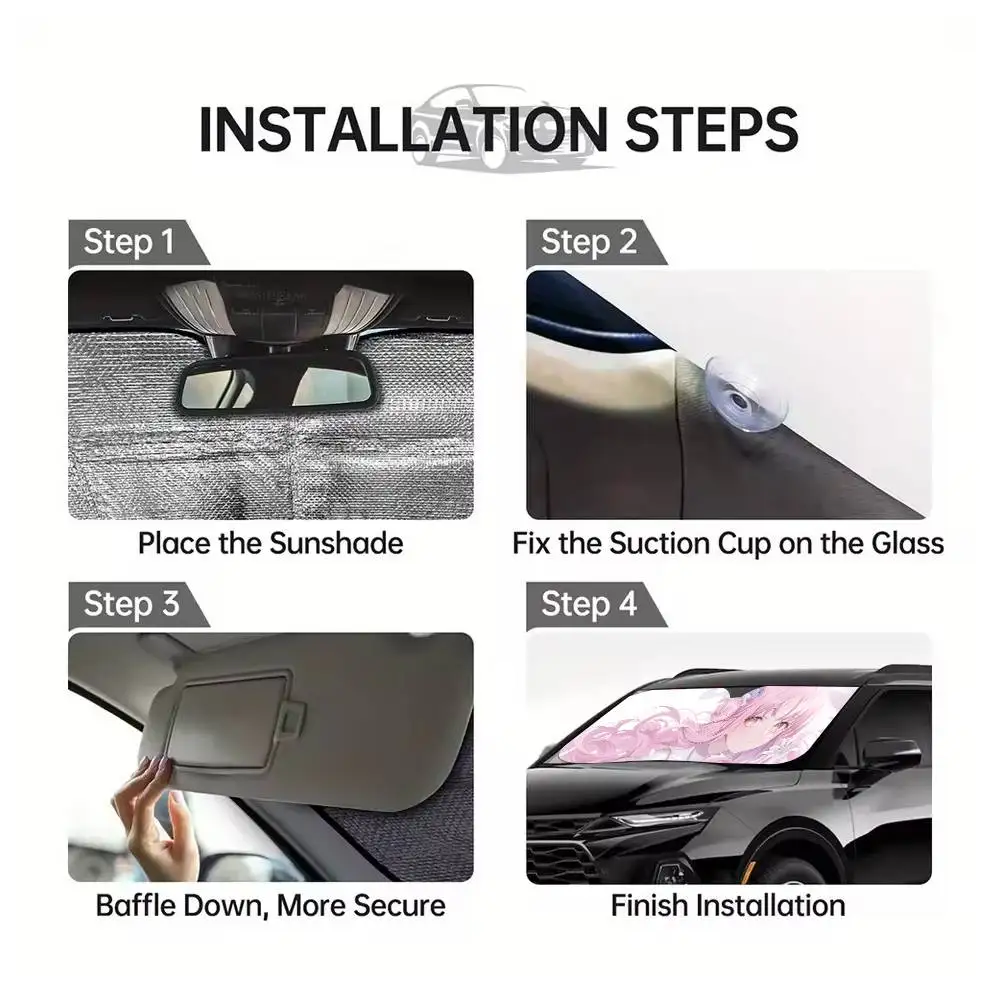 INSTALLATION STEPS

Step 1

Place the Sunshade

Step 2

Fix the Suction Cup on the Glass

Step 3

Baffle Down, More Secure

Step 4

Finish Installation