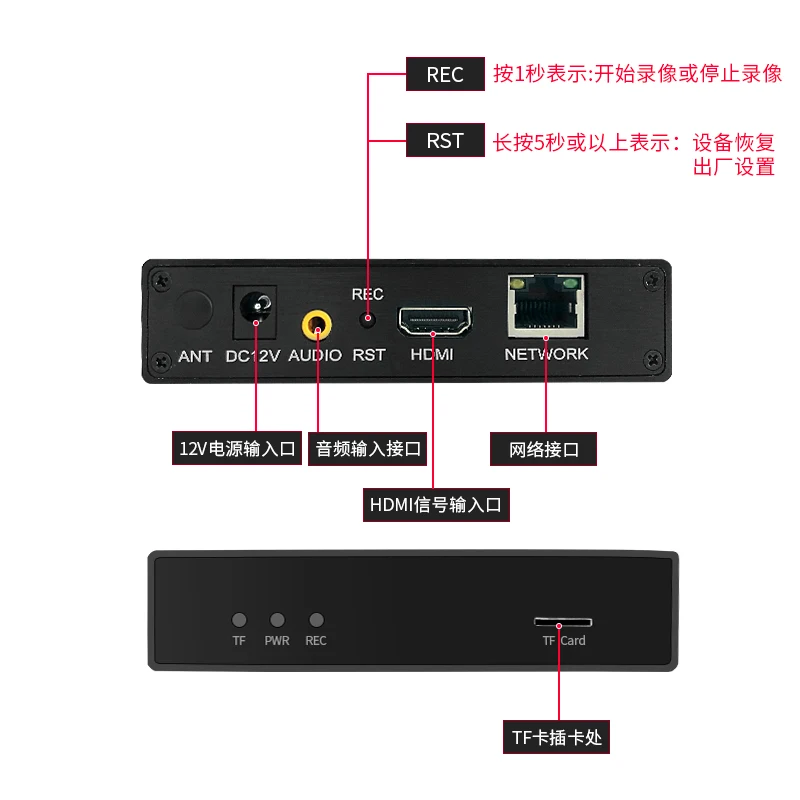 REC
按1秒表示:开始录像或停止录像

RST
长按5秒或以上表示：设备恢复出厂设置

REC

ANT DC12V AUDIO RST HDMI NETWORK

12V电源输入口
音频输入接口
网络接口
HDMI信号输入口

TF PWR REC
TF Card

TF卡插卡处