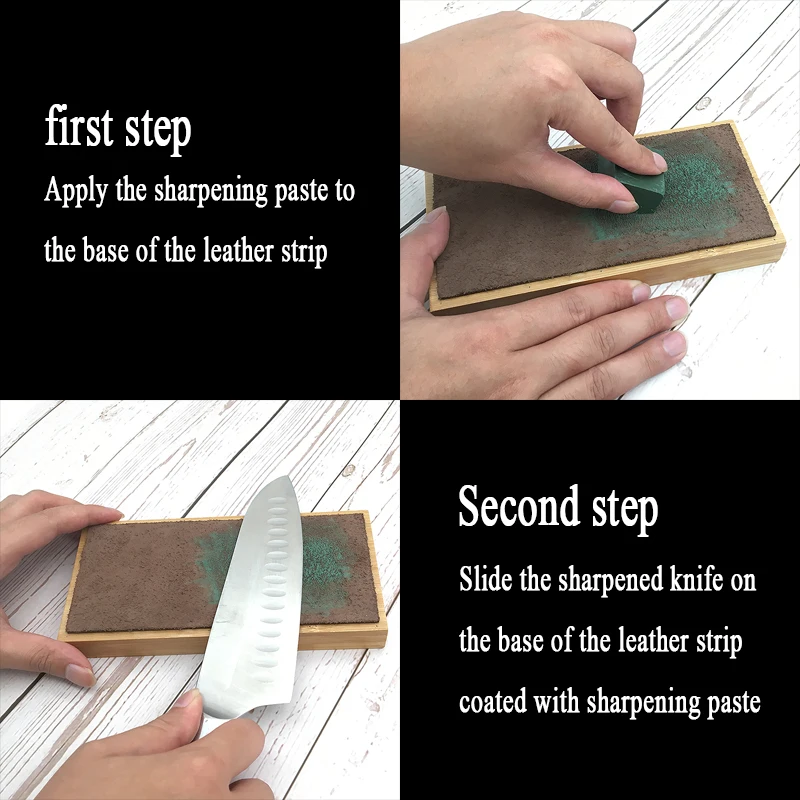 first step
Apply the sharpening paste to the base of the leather strip

Second step
Slide the sharpened knife on the base of the leather strip coated with sharpening paste