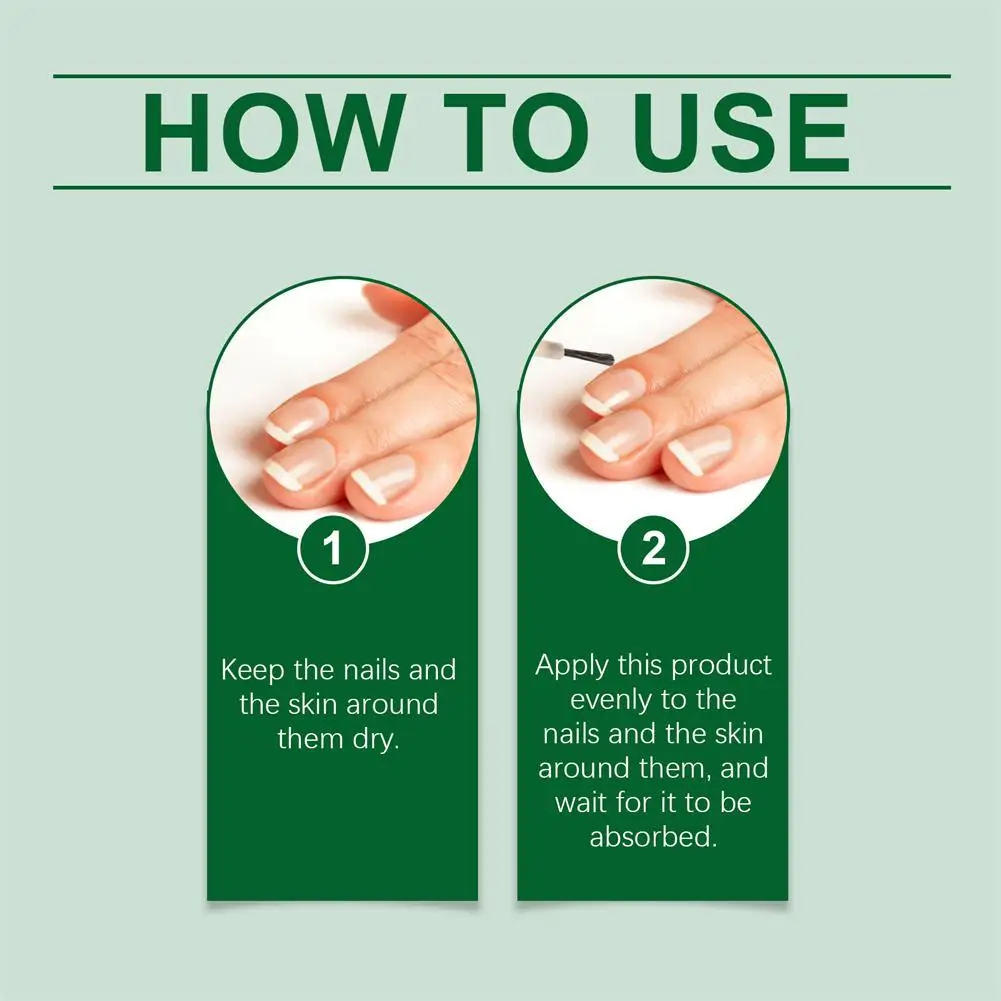 HOW TO USE

1

Keep the nails and the skin around them dry.

2

Apply this product evenly to the nails and the skin around them, and wait for it to be absorbed.