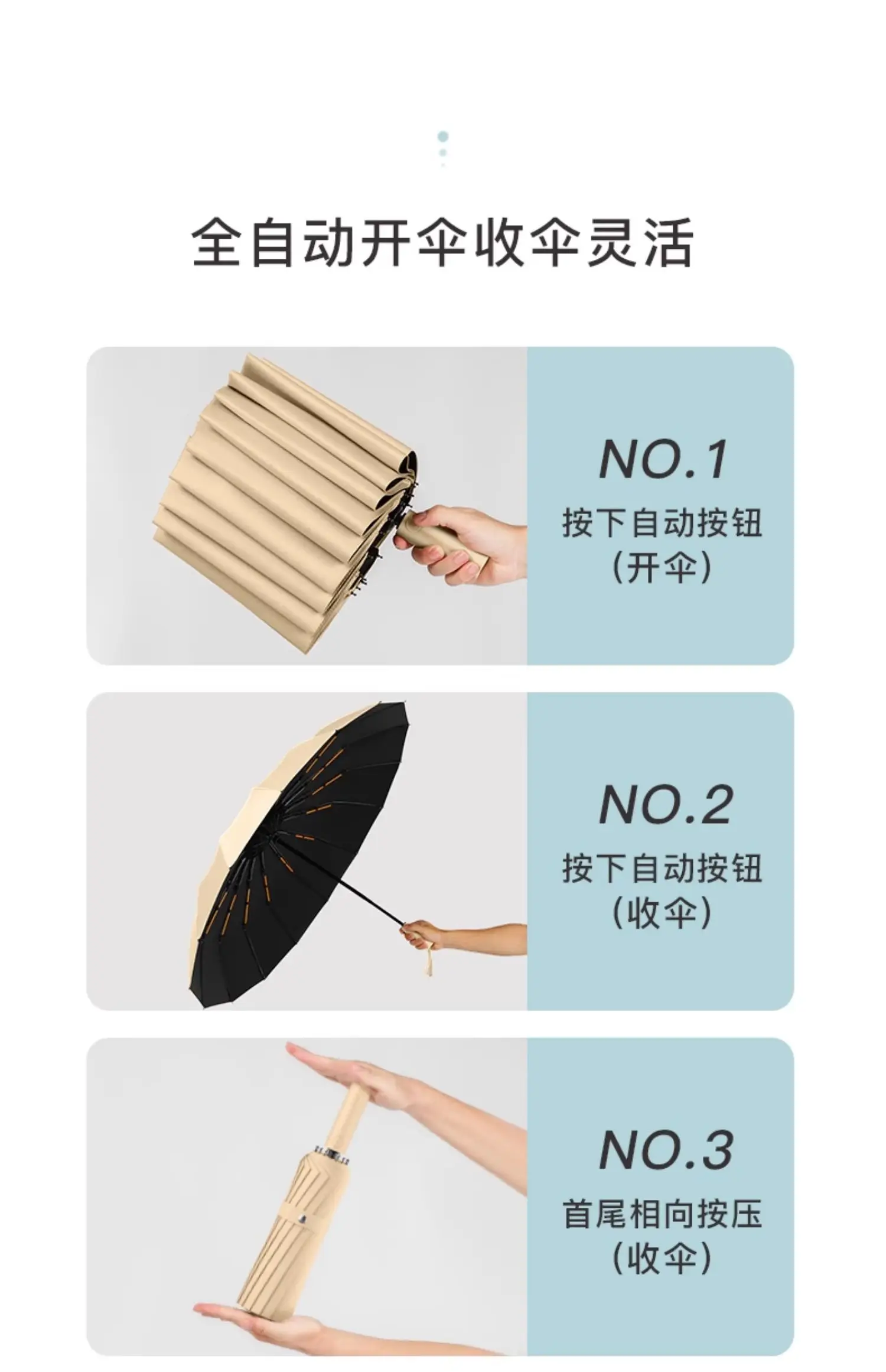 全自动开伞收伞灵活

NO.1
按下自动按钮
(开伞)

NO.2
按下自动按钮
(收伞)

NO.3
首尾相向按压
(收伞)