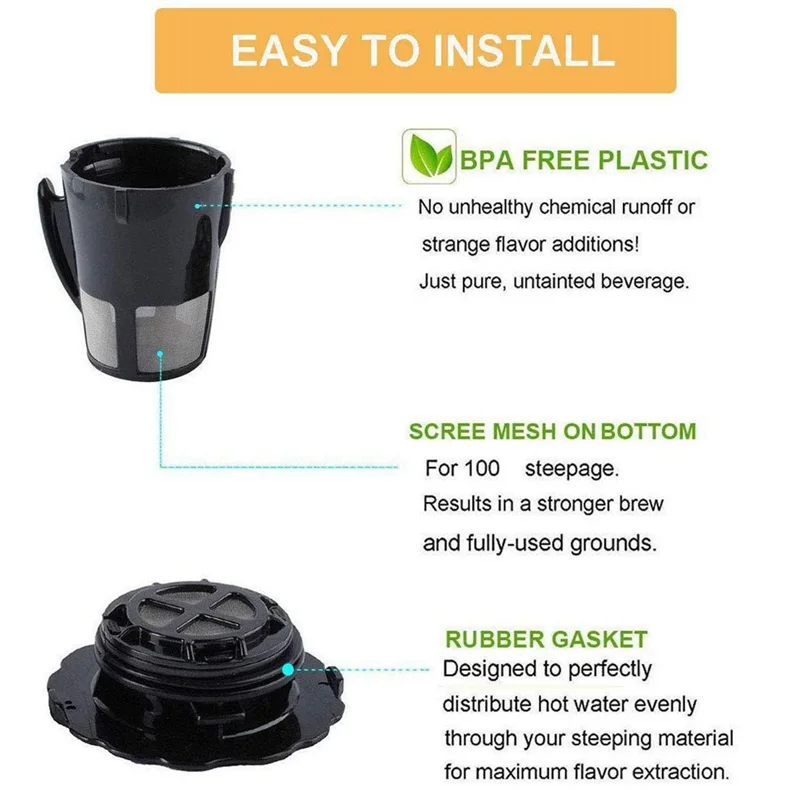 EASY TO INSTALL

BPA FREE PLASTIC

No unhealthy chemical runoff or strange flavor additions! Just pure, untainted beverage.

SCREE MESH ON BOTTOM

For 100 steepage. Results in a stronger brew and fully-used grounds.

RUBBER GASKET

Designed to perfectly distribute hot water evenly through your steeping material for maximum flavor extraction.