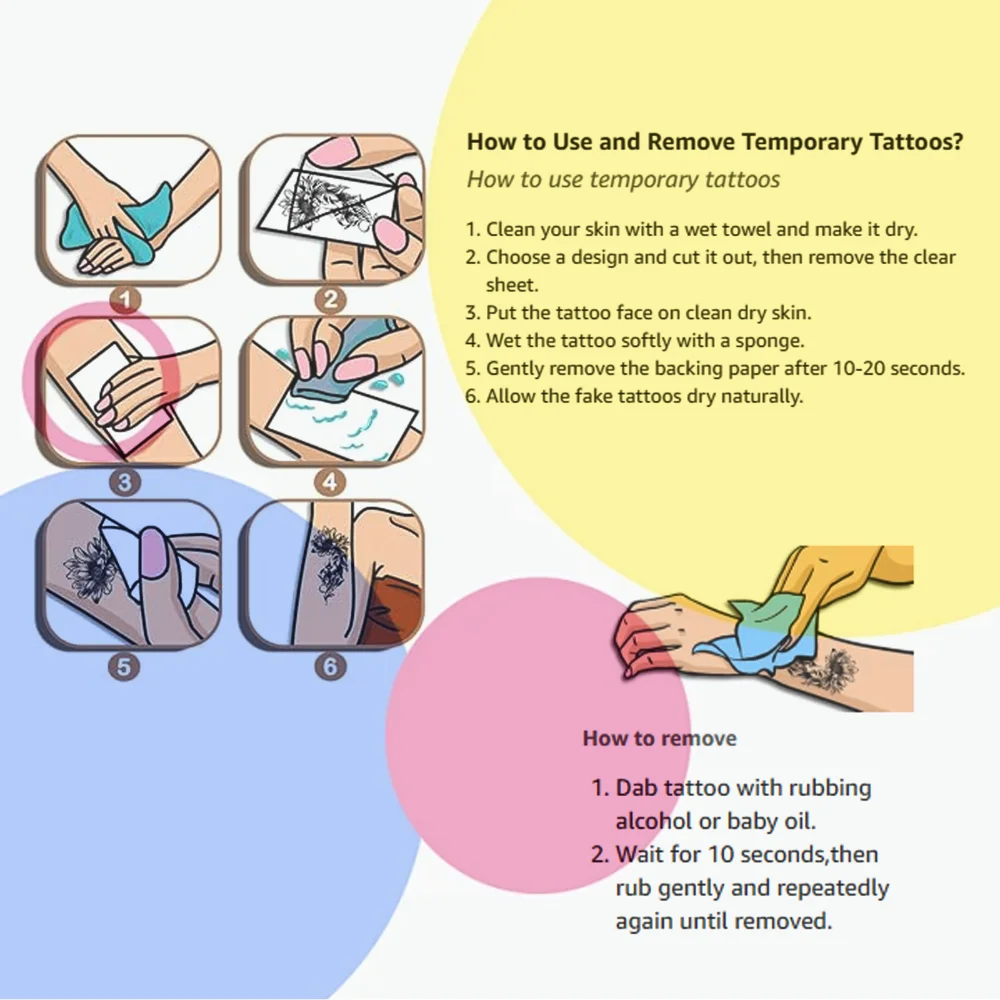 1
2
3
4
5
6

How to Use and Remove Temporary Tattoos?

How to use temporary tattoos

1. Clean your skin with a wet towel and make it dry.
2. Choose a design and cut it out, then remove the clear sheet.
3. Put the tattoo face on clean dry skin.
4. Wet the tattoo softly with a sponge.
5. Gently remove the backing paper after 10-20 seconds.
6. Allow the fake tattoos dry naturally.

How to remove

1. Dab tattoo with rubbing alcohol or baby oil.
2. Wait for 10 seconds,then rub gently and repeatedly again until removed.