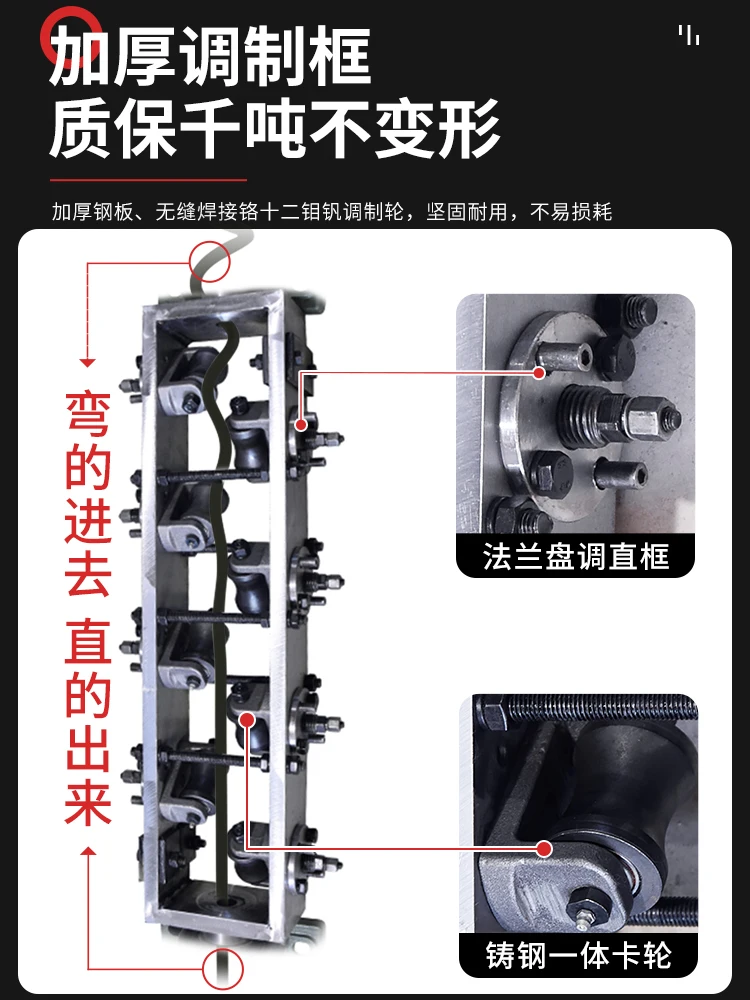 加厚调制框
质保千吨不变形

加厚钢板、无缝焊接铬十二钼钒调制轮，坚固耐用，不易损耗

弯的进去 直的出来

法兰盘调直框

铸钢一体卡轮