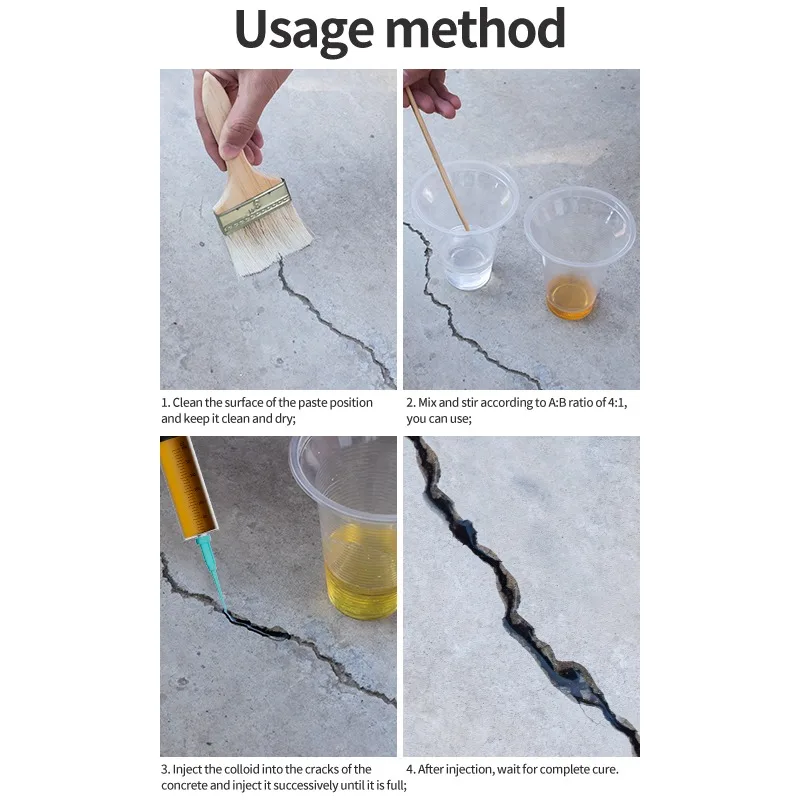 Usage method

1. Clean the surface of the paste position and keep it clean and dry;

2. Mix and stir according to A:B ratio of 4:1, you can use;

3. Inject the colloid into the cracks of the concrete and inject it successively until it is full;

4. After injection, wait for complete cure.