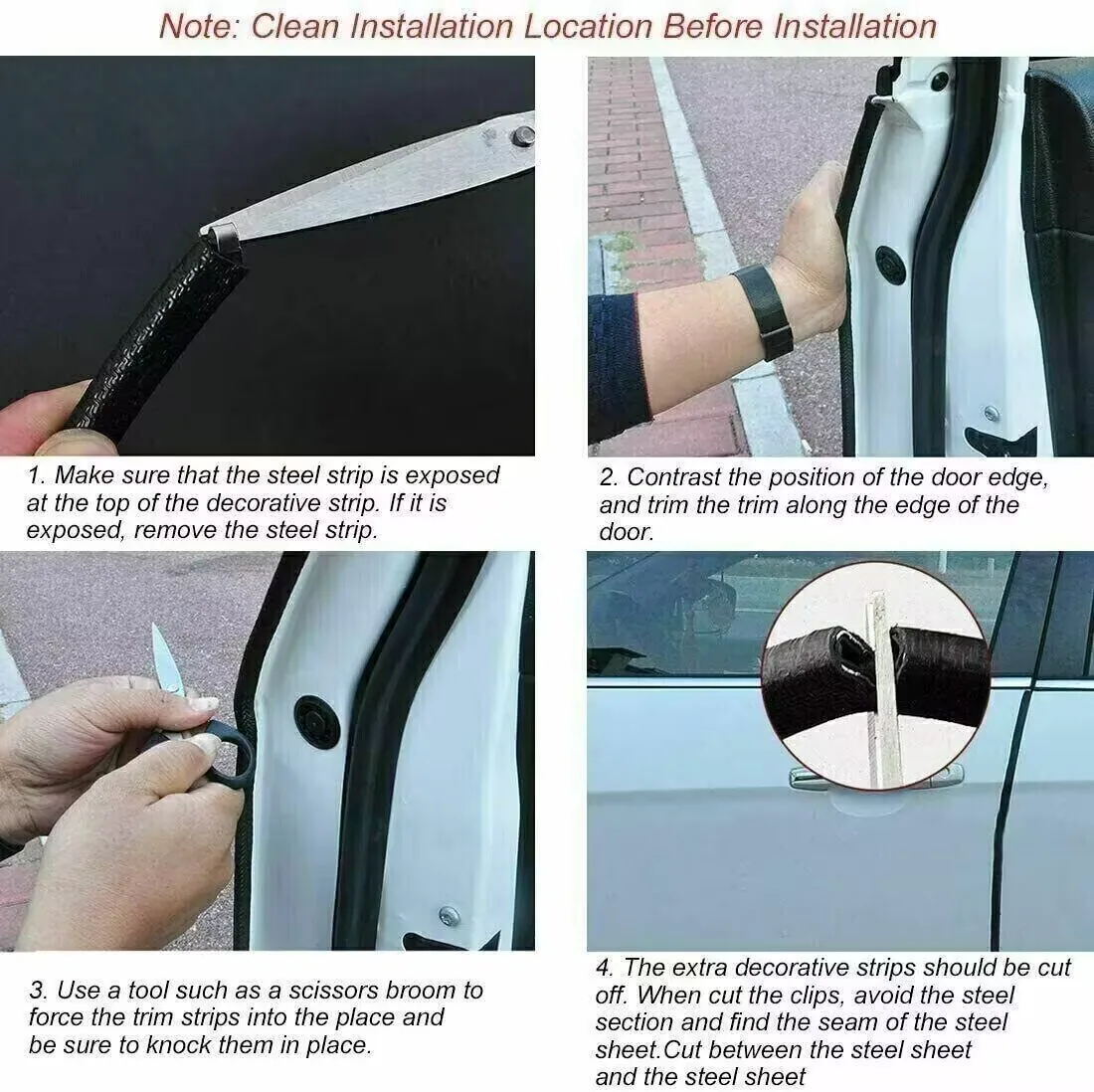 Note: Clean Installation Location Before Installation

1. Make sure that the steel strip is exposed at the top of the decorative strip. If it is exposed, remove the steel strip.

2. Contrast the position of the door edge, and trim the trim along the edge of the door.

3. Use a tool such as a scissors broom to force the trim strips into the place and be sure to knock them in place.

4. The extra decorative strips should be cut off. When cut the clips, avoid the steel section and find the seam of the steel sheet.Cut between the steel sheet and the steel sheet