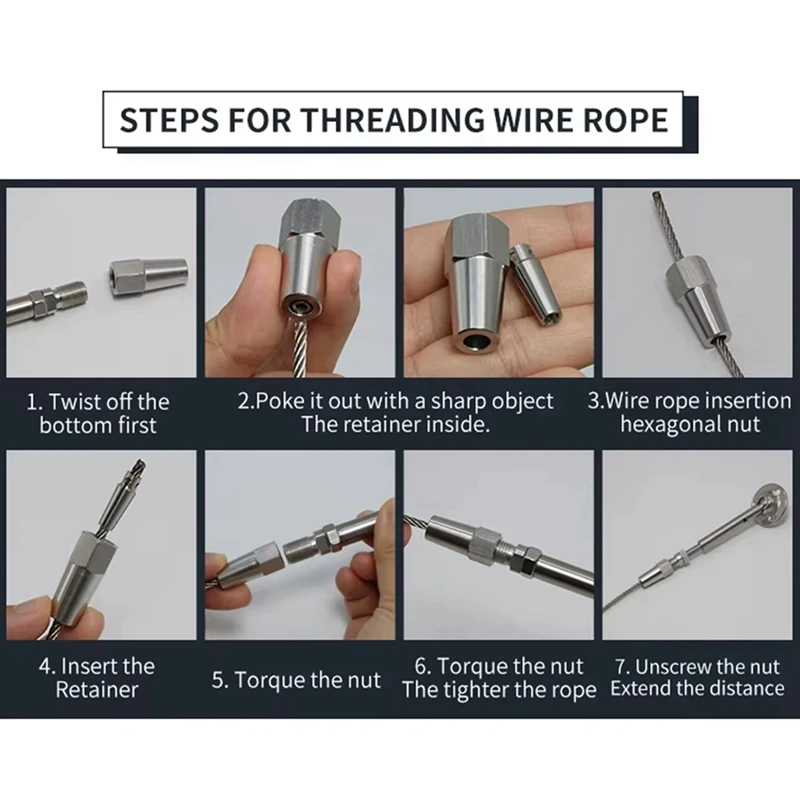 STEPS FOR THREADING WIRE ROPE

1. Twist off the bottom first

2.Poke it out with a sharp object The retainer inside.

3.Wire rope insertion hexagonal nut

4. Insert the Retainer

5. Torque the nut

6. Torque the nut The tighter the rope

7. Unscrew the nut Extend the distance