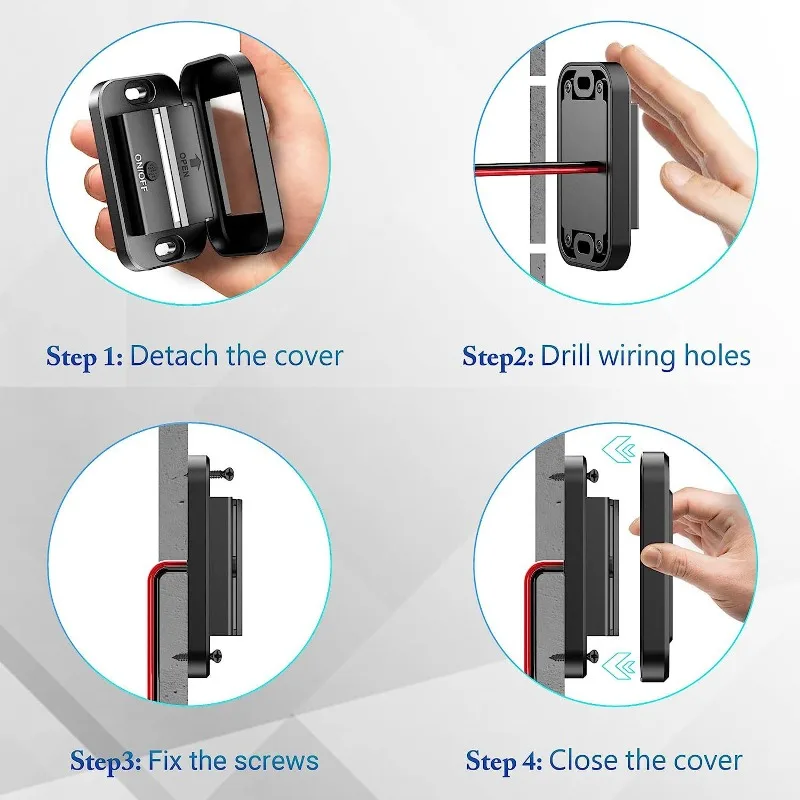 ON/OFF
OPEN

Step 1: Detach the cover

Step2: Drill wiring holes

Step3: Fix the screws

Step 4: Close the cover