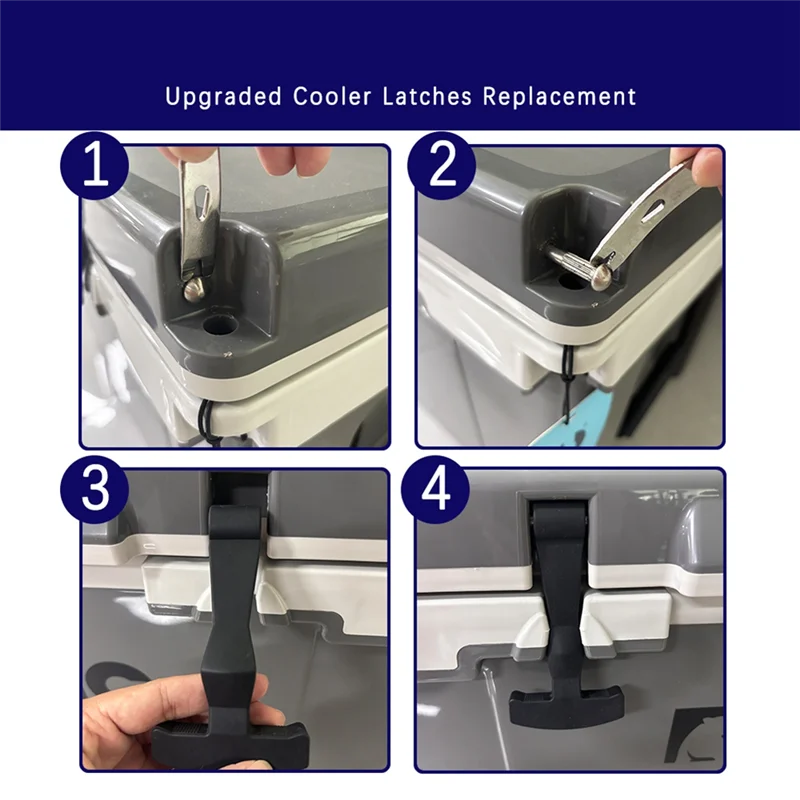 Upgraded Cooler Latches Replacement

1

2

3

4