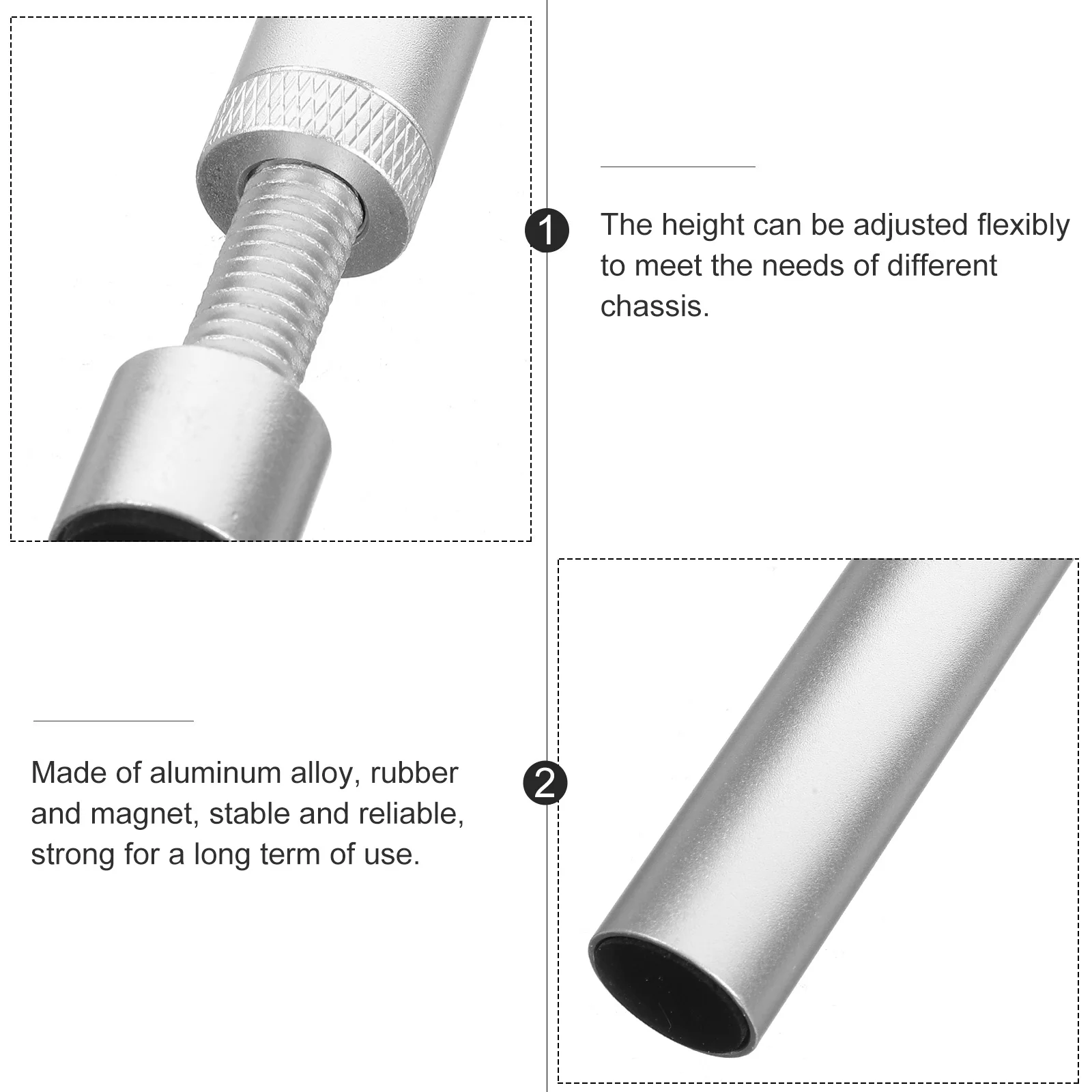 1

The height can be adjusted flexibly to meet the needs of different chassis.

Made of aluminum alloy, rubber and magnet, stable and reliable, strong for a long term of use.

2