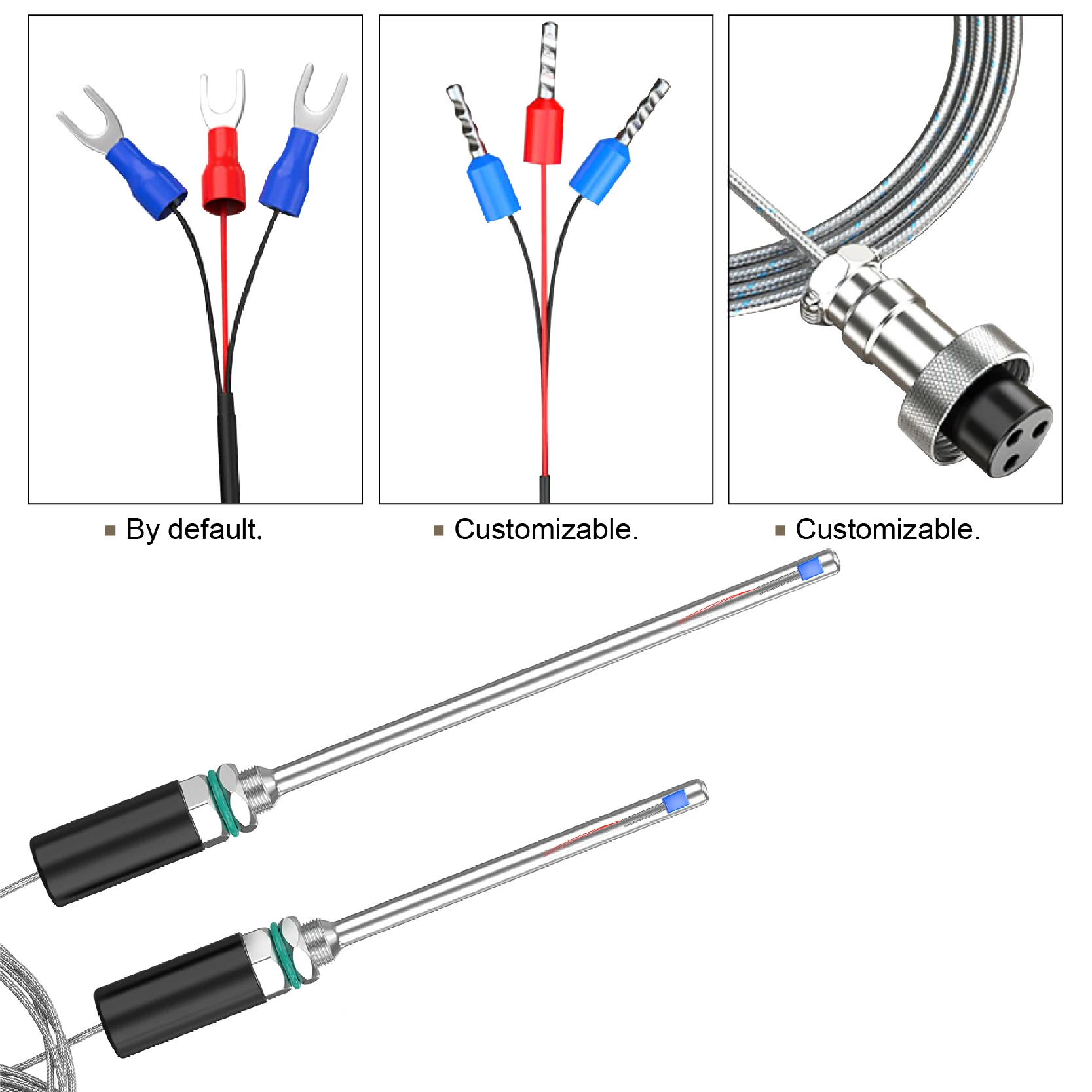 ▪ By default.

▪ Customizable.

▪ Customizable.