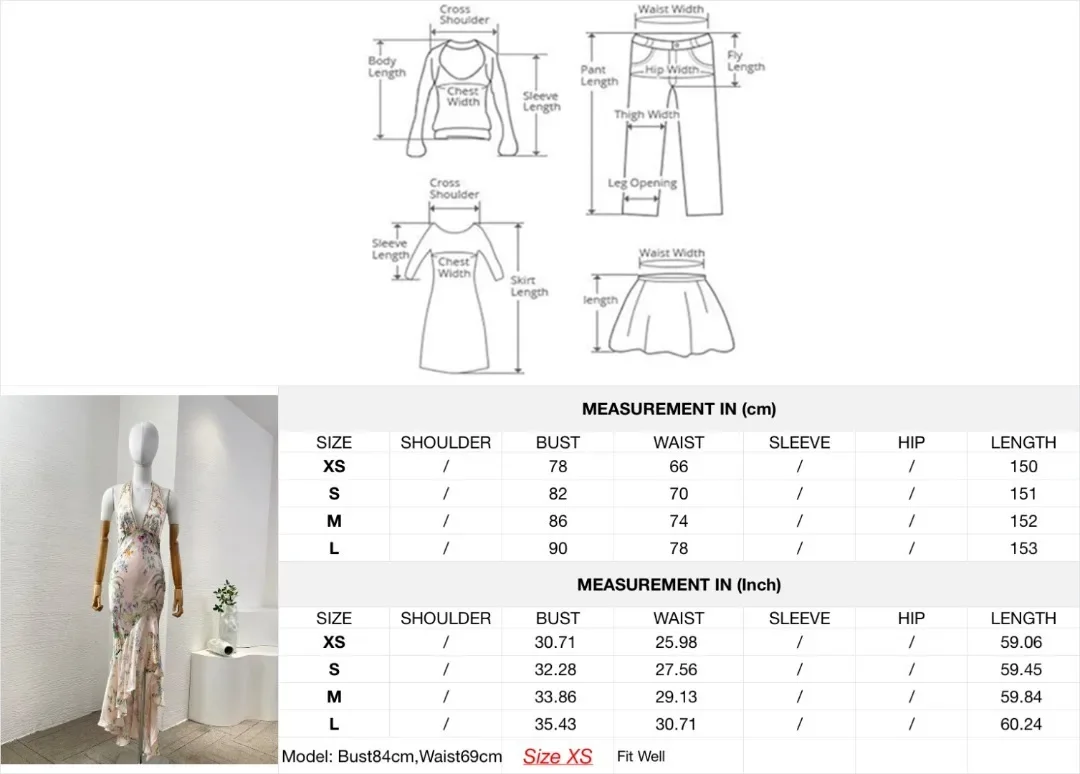 Cross Shoulder
Body Length
Chest Width
Sleeve Length

Waist Width
Pant Length
Hip Width
Fly Length
Thigh Width
Leg Opening

Cross Shoulder
Sleeve Length
Chest Width
Skirt Length

Waist Width
length

MEASUREMENT IN (cm)

| SIZE | SHOULDER | BUST | WAIST | SLEEVE | HIP | LENGTH |
|---|---|---|---|---|---|---|
| XS | / | 78 | 66 | / | / | 150 |
| S | / | 82 | 70 | / | / | 151 |
| M | / | 86 | 74 | / | / | 152 |
| L | / | 90 | 78 | / | / | 153 |

MEASUREMENT IN (Inch)

| SIZE | SHOULDER | BUST | WAIST | SLEEVE | HIP | LENGTH |
|---|---|---|---|---|---|---|
| XS | / | 30.71 | 25.98 | / | / | 59.06 |
| S | / | 32.28 | 27.56 | / | / | 59.45 |
| M | / | 33.86 | 29.13 | / | / | 59.84 |
| L | / | 35.43 | 30.71 | / | / | 60.24 |

Model: Bust84cm,Waist69cm Size XS Fit Well