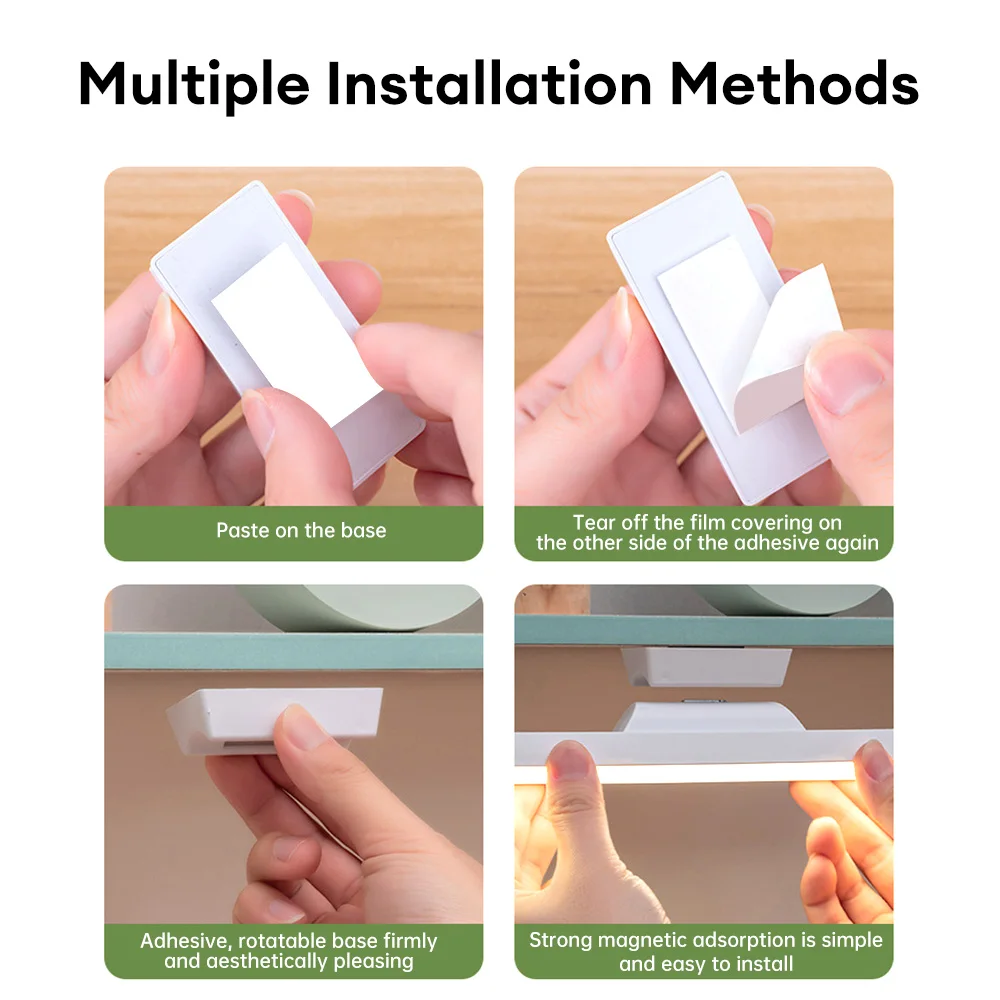 Multiple Installation Methods

Paste on the base

Tear off the film covering on the other side of the adhesive again

Adhesive, rotatable base firmly and aesthetically pleasing

Strong magnetic adsorption is simple and easy to install