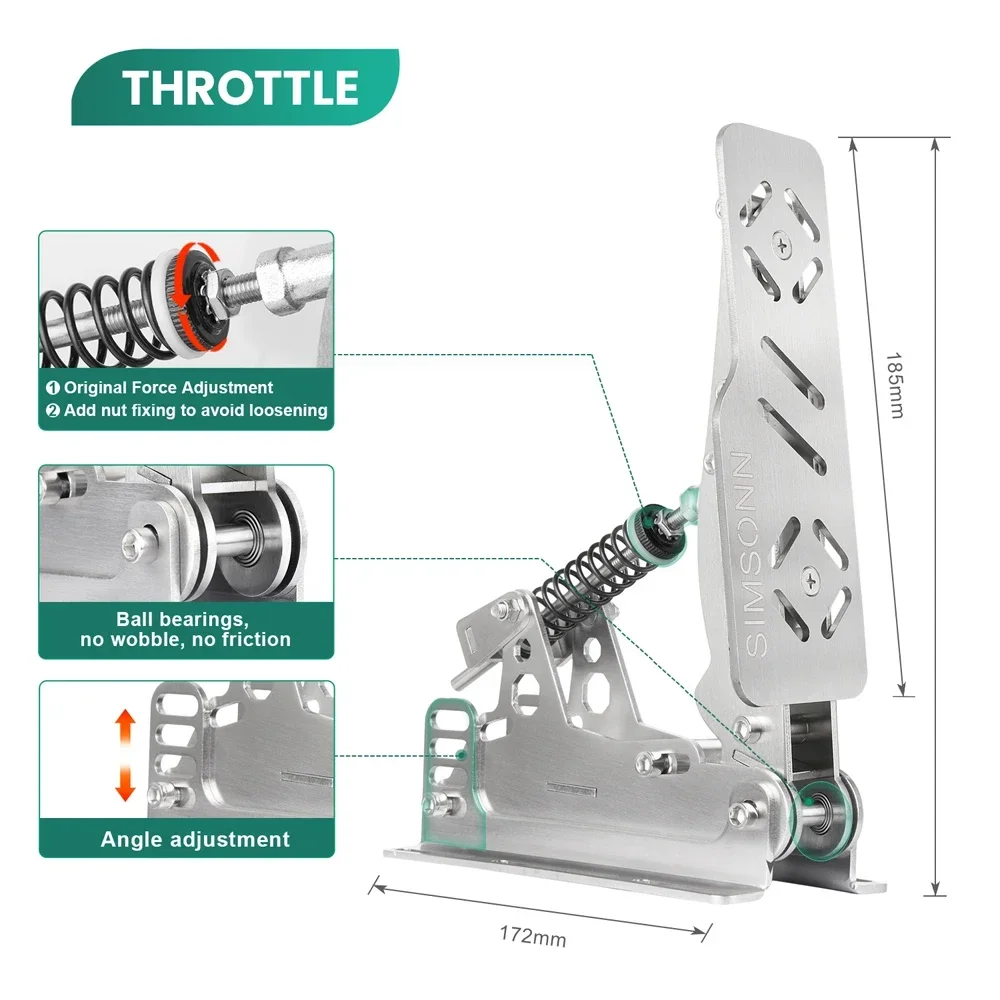 THROTTLE

❶ Original Force Adjustment
❷ Add nut fixing to avoid loosening

Ball bearings, no wobble, no friction

Angle adjustment

SIMSONN

185mm

172mm