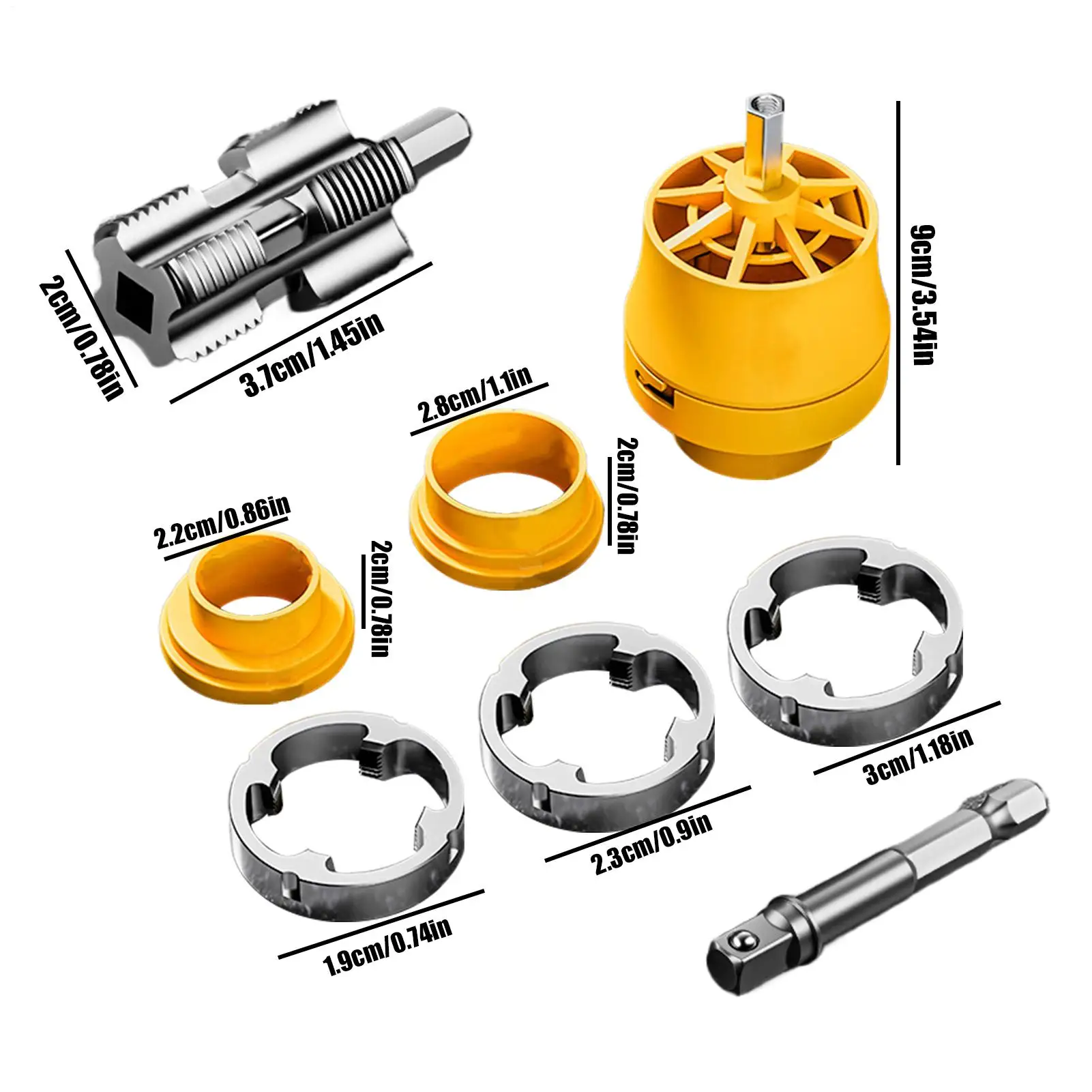 2cm/0.78in

3.7cm/1.45in

9cm/3.54in

2.8cm/1.1in

2cm/0.78in

2.2cm/0.86in

2cm/0.78in

3cm/1.18in

2.3cm/0.9in

1.9cm/0.74in