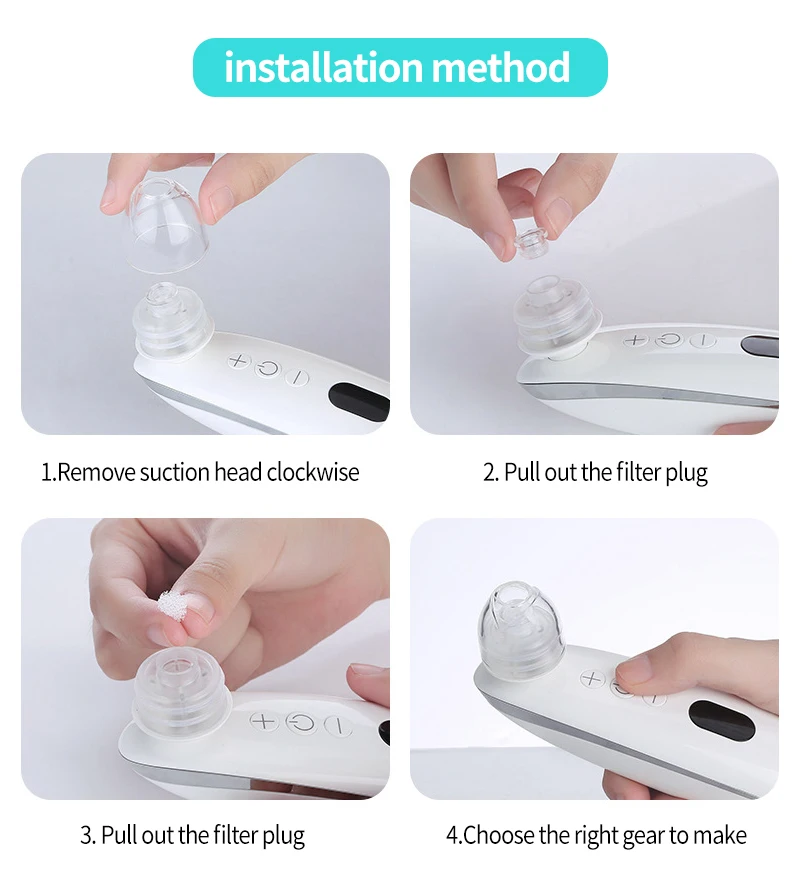 installation method

1.Remove suction head clockwise

2. Pull out the filter plug

3. Pull out the filter plug

4.Choose the right gear to make