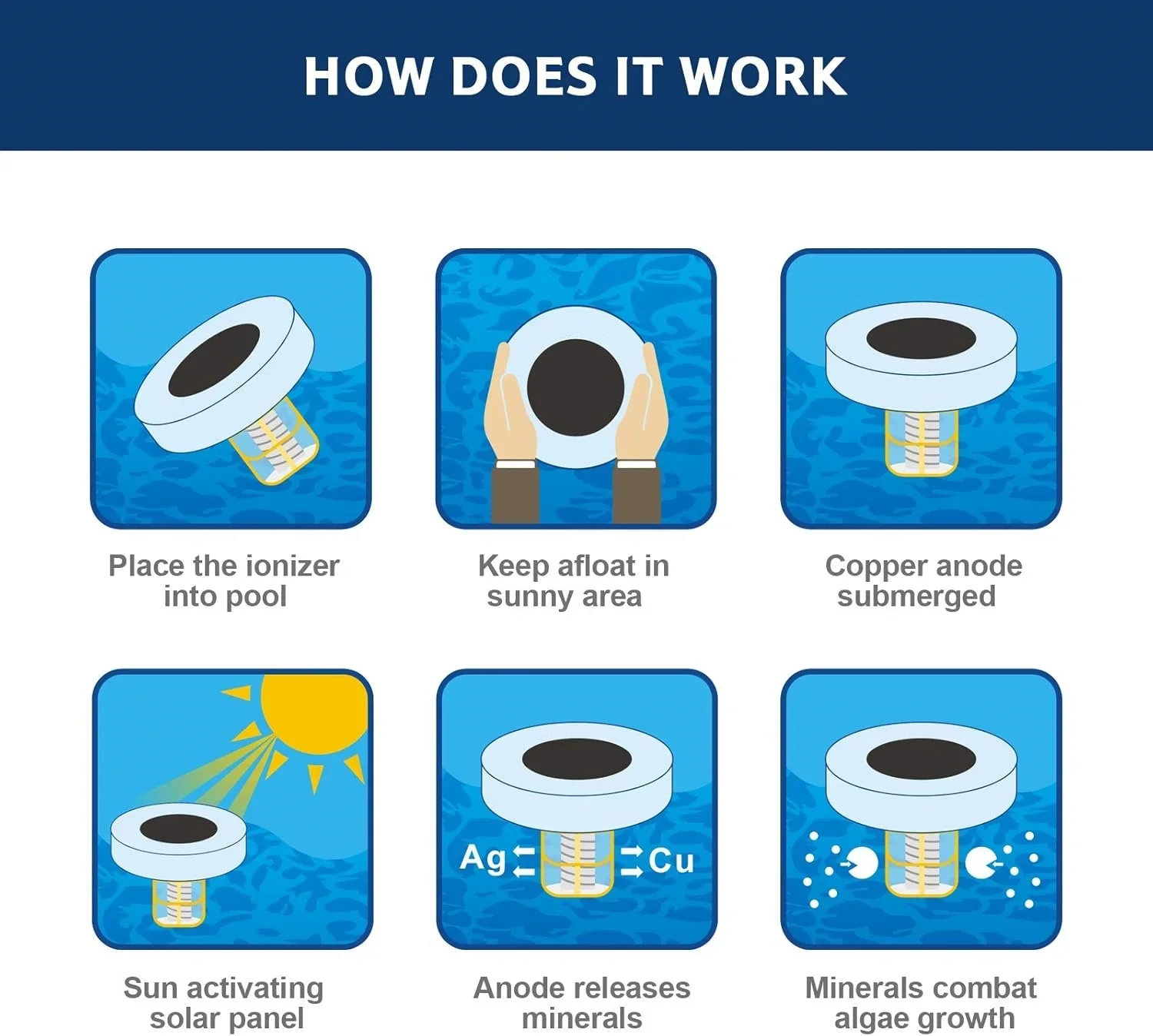 HOW DOES IT WORK

Place the ionizer into pool

Keep afloat in sunny area

Copper anode submerged

Sun activating solar panel

Ag

Cu

Anode releases minerals

Minerals combat algae growth