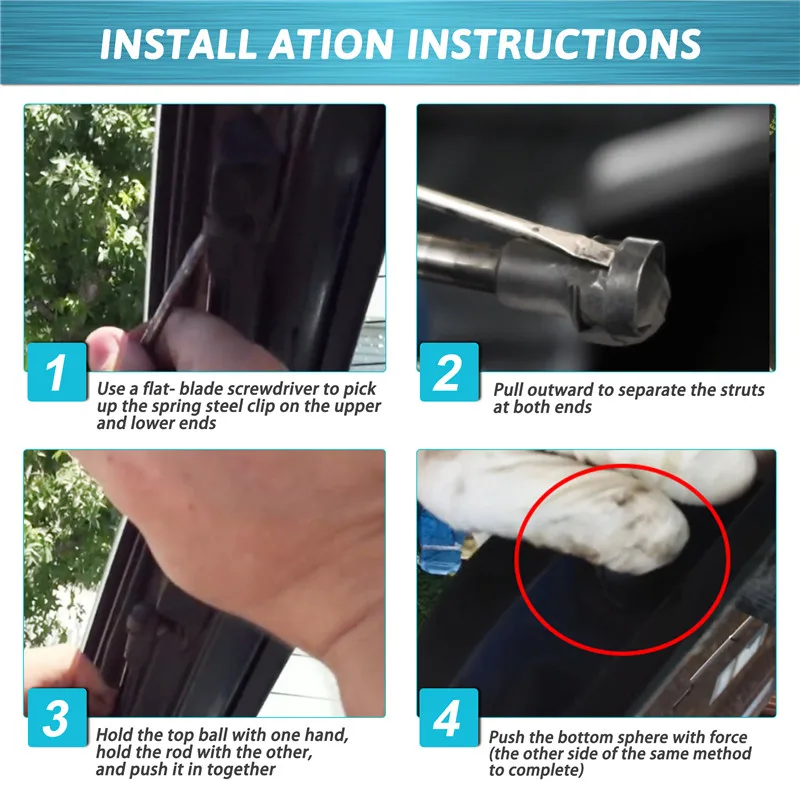 INSTALL ATION INSTRUCTIONS

1

Use a flat- blade screwdriver to pick up the spring steel clip on the upper and lower ends

2

Pull outward to separate the struts at both ends

3

Hold the top ball with one hand, hold the rod with the other, and push it in together

4

Push the bottom sphere with force (the other side of the same method to complete)