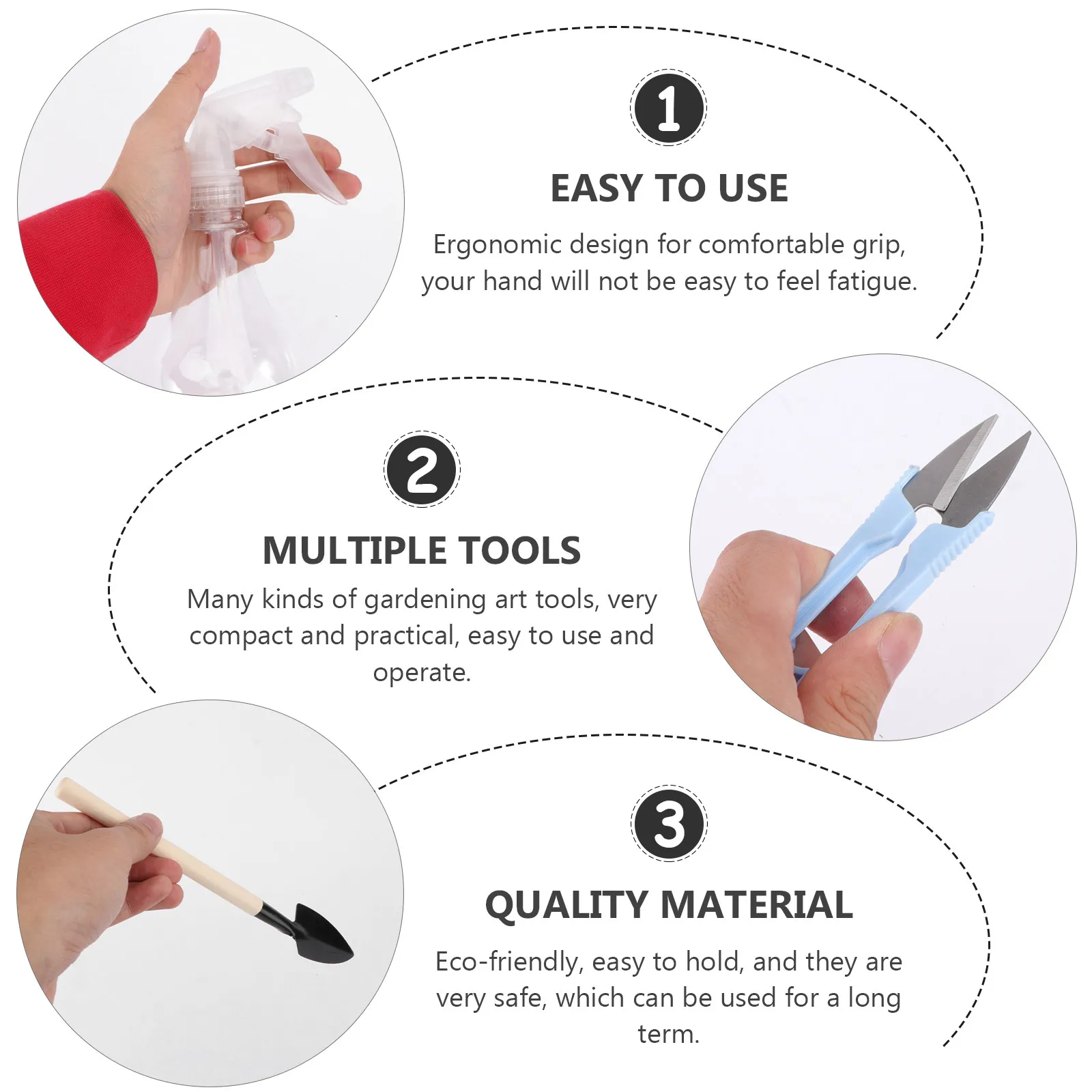 1

EASY TO USE

Ergonomic design for comfortable grip, your hand will not be easy to feel fatigue.

2

MULTIPLE TOOLS

Many kinds of gardening art tools, very compact and practical, easy to use and operate.

3

QUALITY MATERIAL

Eco-friendly, easy to hold, and they are very safe, which can be used for a long term.