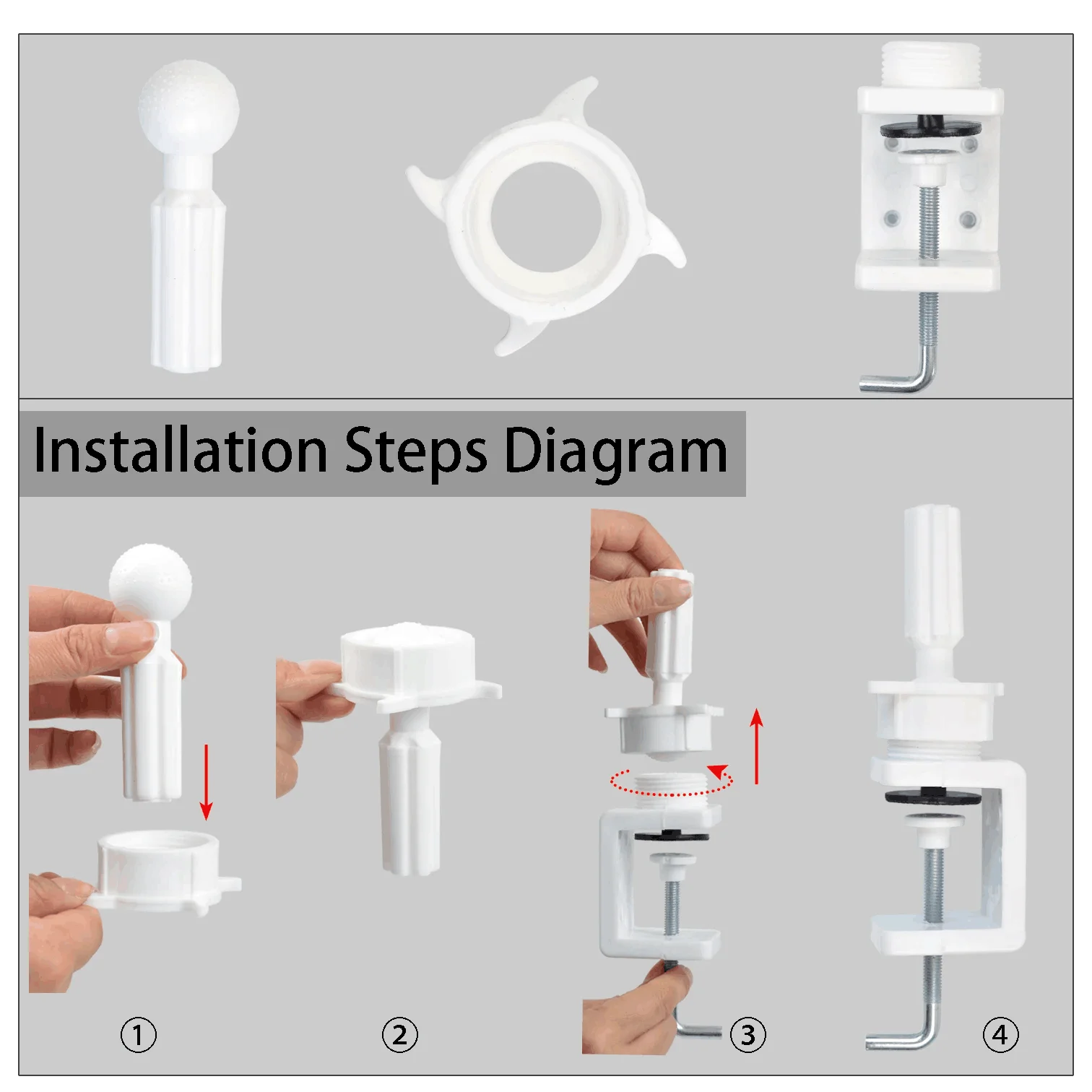 Installation Steps Diagram

①

②

③

④