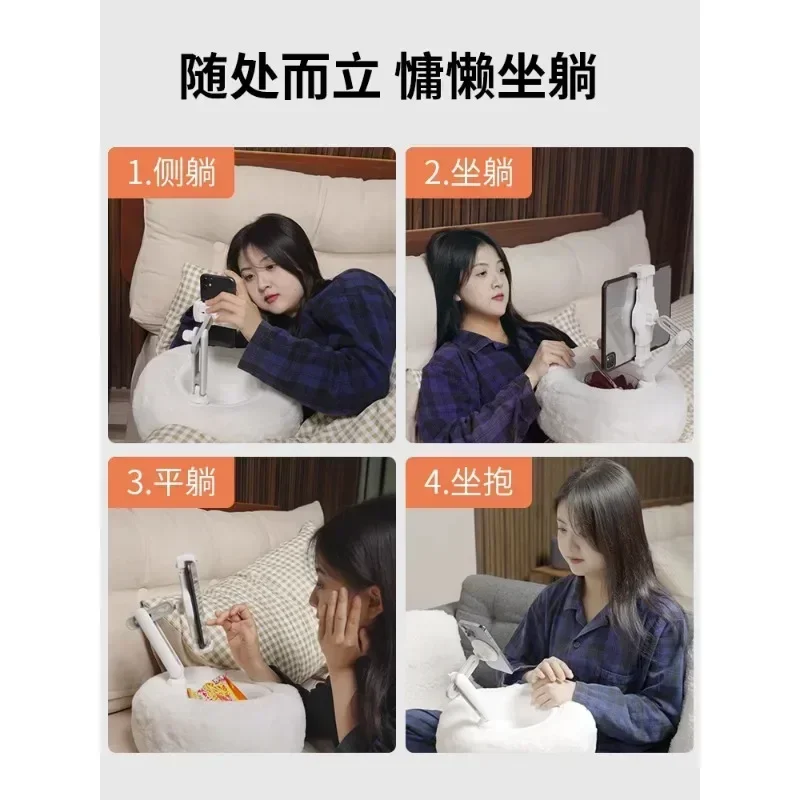 随处而立 慵懒坐躺

1.侧躺

2.坐躺

3.平躺

4.坐抱